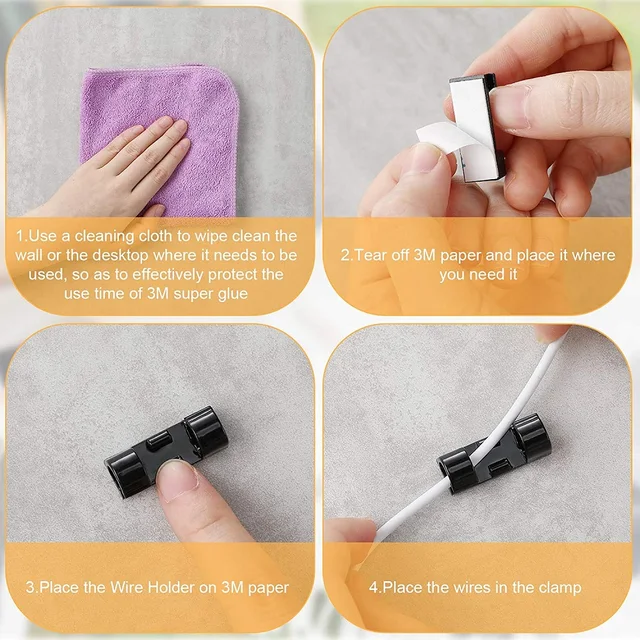 1.Use a cleaning cloth to wipe clean the wall or the desktop where it needs to be used, so as to effectively protect the use time of 3M super glue

2.Tear off 3M paper and place it where you need it

3.Place the Wire Holder on 3M paper

4.Place the wires in the clamp