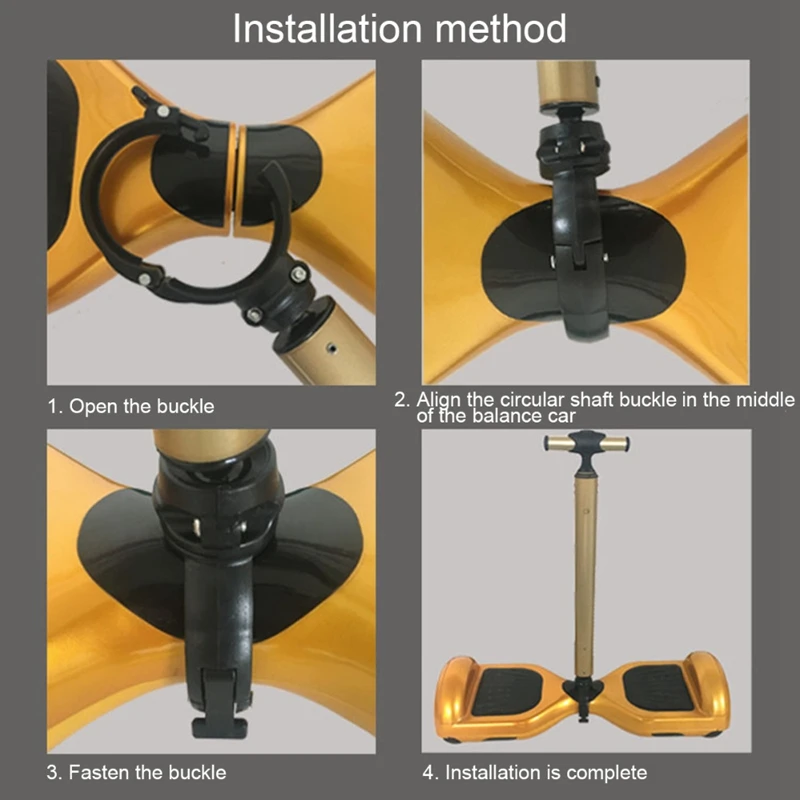 Installation method

1. Open the buckle

2. Align the circular shaft buckle in the middle of the balance car

3. Fasten the buckle

4. Installation is complete