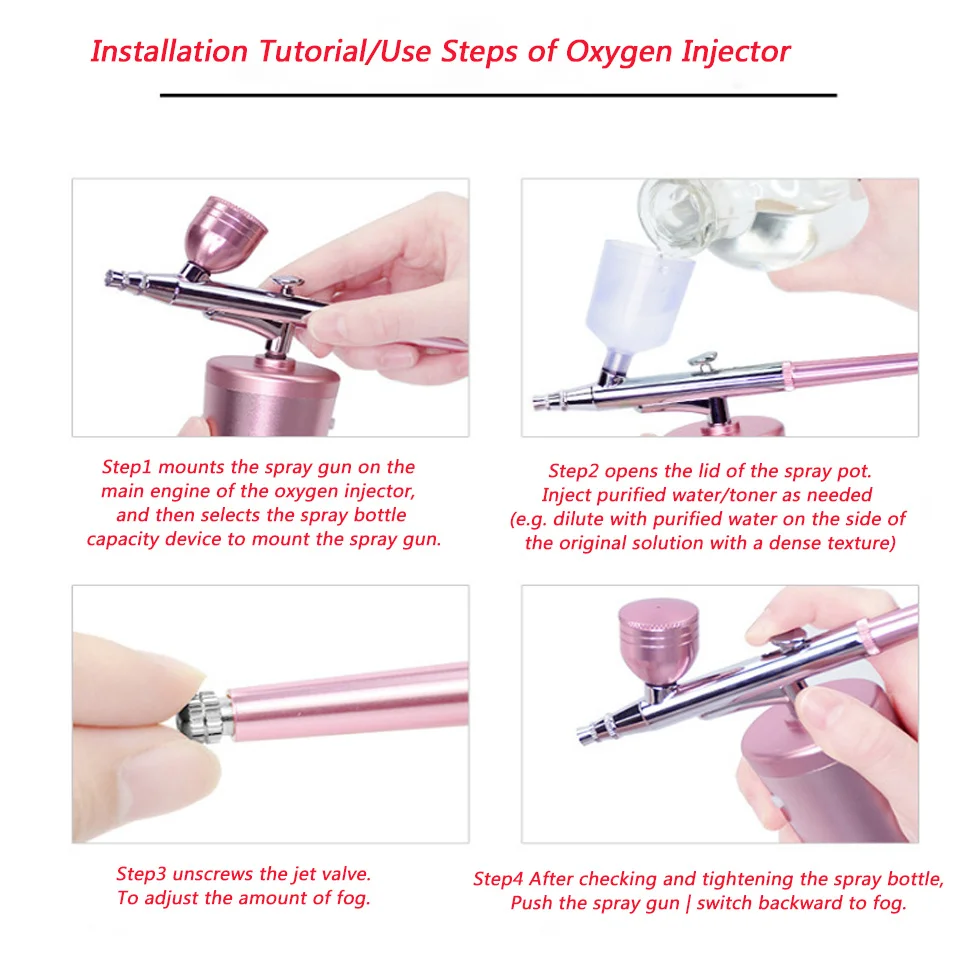 Installation Tutorial/Use Steps of Oxygen Injector

Step1 mounts the spray gun on the main engine of the oxygen injector, and then selects the spray bottle capacity device to mount the spray gun.

Step2 opens the lid of the spray pot. Inject purified water/toner as needed (e.g. dilute with purified water on the side of the original solution with a dense texture)

Step3 unscrews the jet valve. To adjust the amount of fog.

Step4 After checking and tightening the spray bottle, Push the spray gun | switch backward to fog.