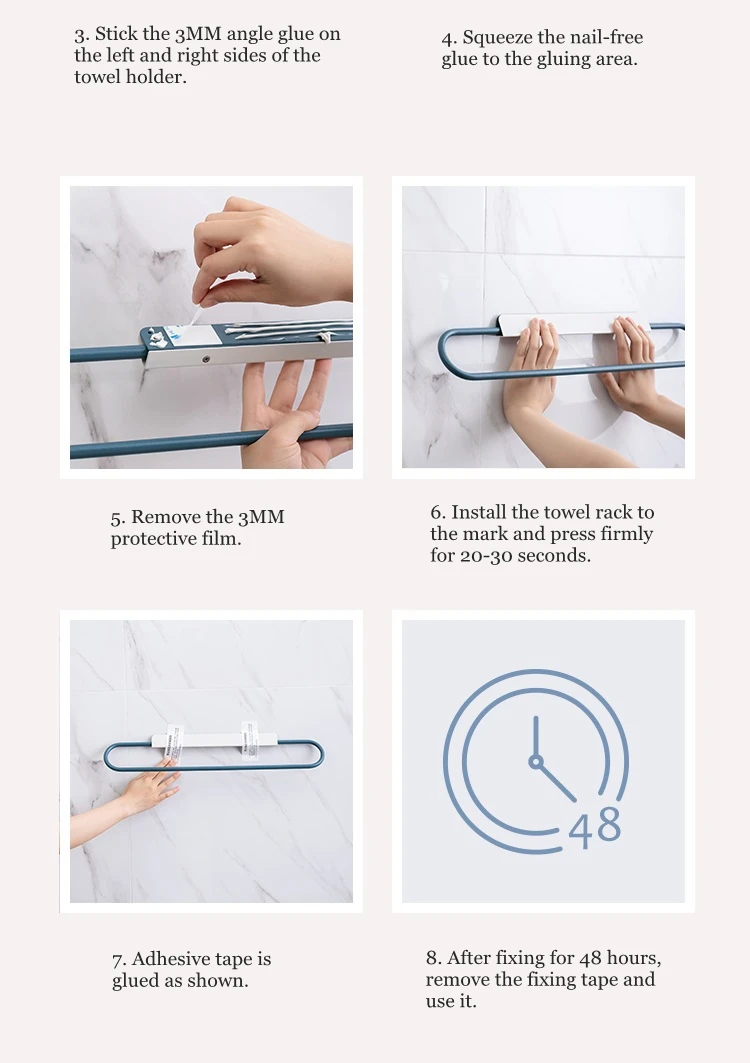 3. Stick the 3MM angle glue on the left and right sides of the towel holder.

4. Squeeze the nail-free glue to the gluing area.

5. Remove the 3MM protective film.

6. Install the towel rack to the mark and press firmly for 20-30 seconds.

48

7. Adhesive tape is glued as shown.

8. After fixing for 48 hours, remove the fixing tape and use it.