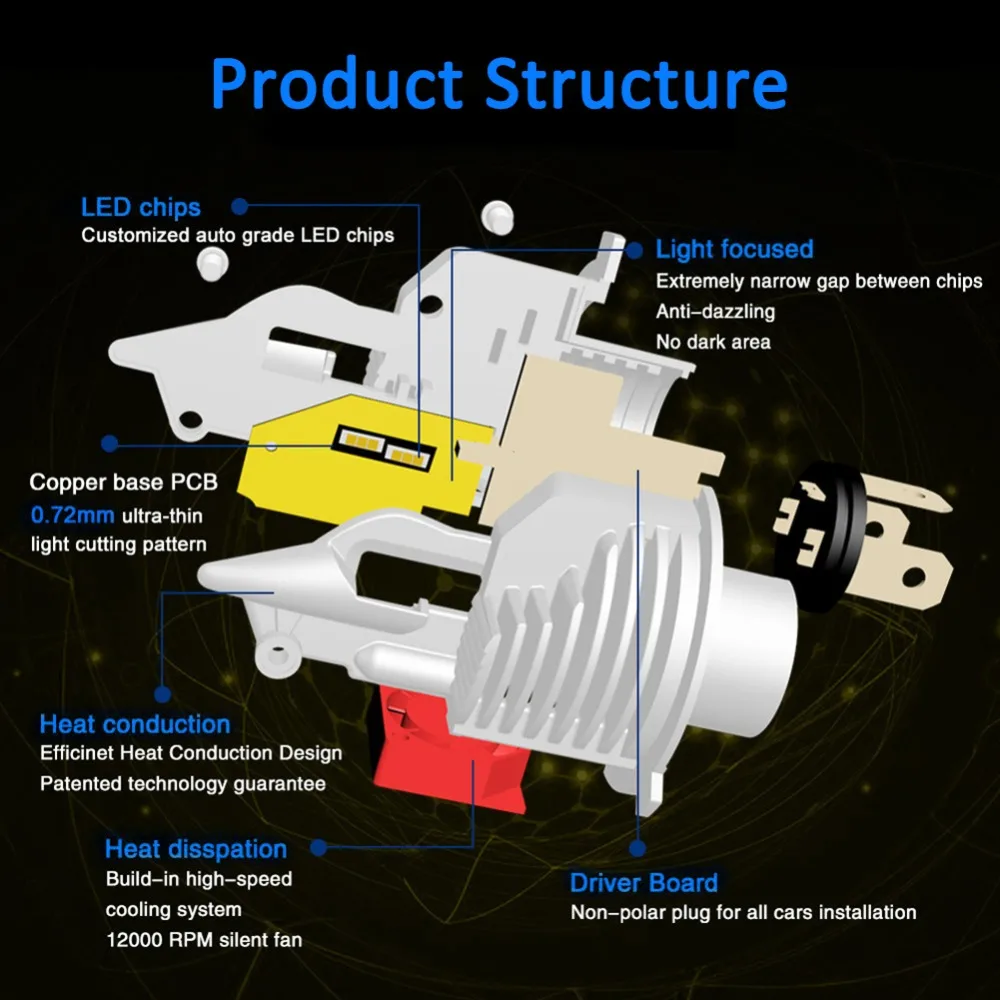 Product Structure

LED chips
Customized auto grade LED chips

Light focused
Extremely narrow gap between chips
Anti-dazzling
No dark area

Copper base PCB
0.72mm ultra-thin
light cutting pattern

Heat conduction
Efficinet Heat Conduction Design
Patented technology guarantee

Heat disspation
Build-in high-speed
cooling system
12000 RPM silent fan

Driver Board
Non-polar plug for all cars installation