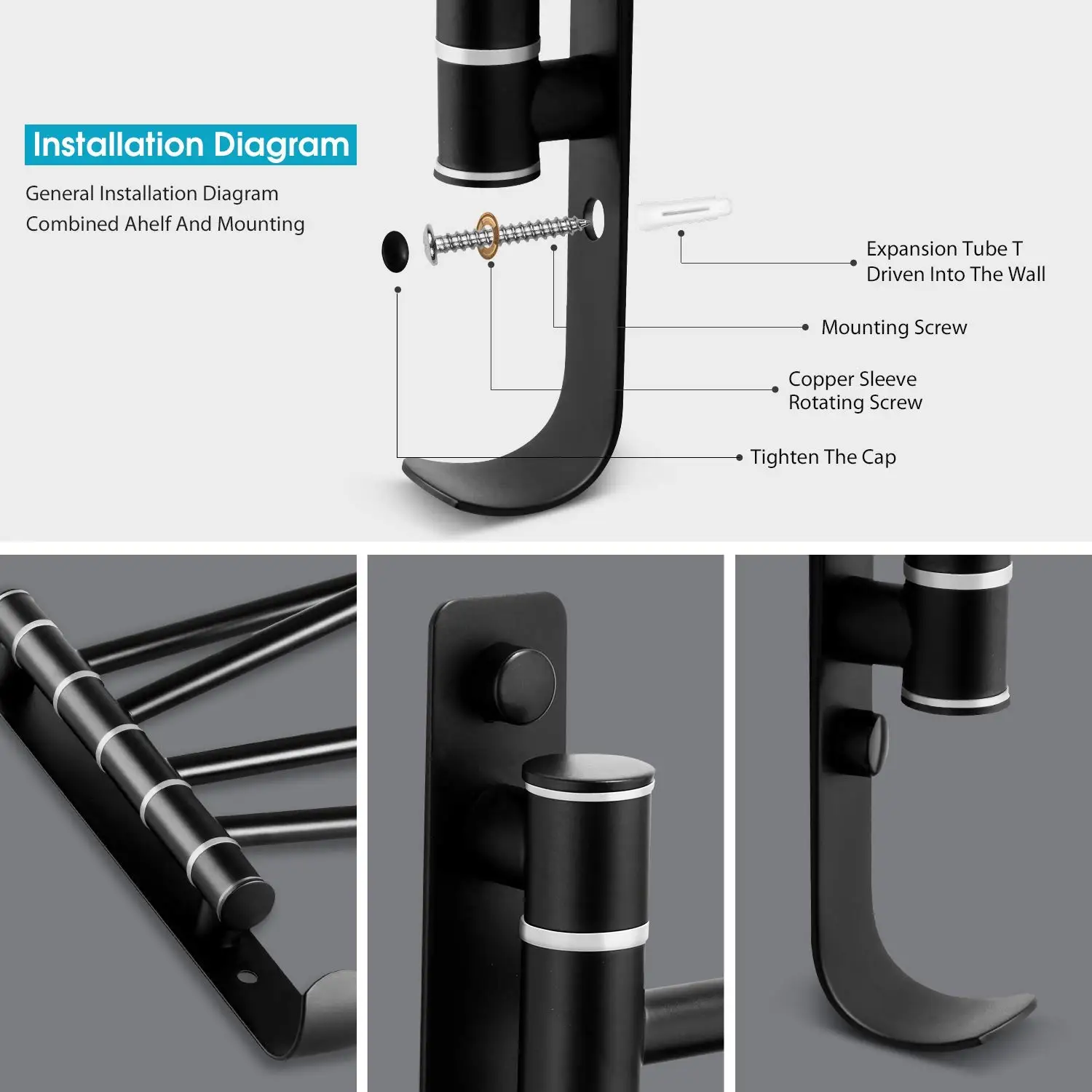 Installation Diagram

General Installation Diagram
Combined Ahelf And Mounting

Expansion Tube T
Driven Into The Wall

Mounting Screw

Copper Sleeve
Rotating Screw

Tighten The Cap