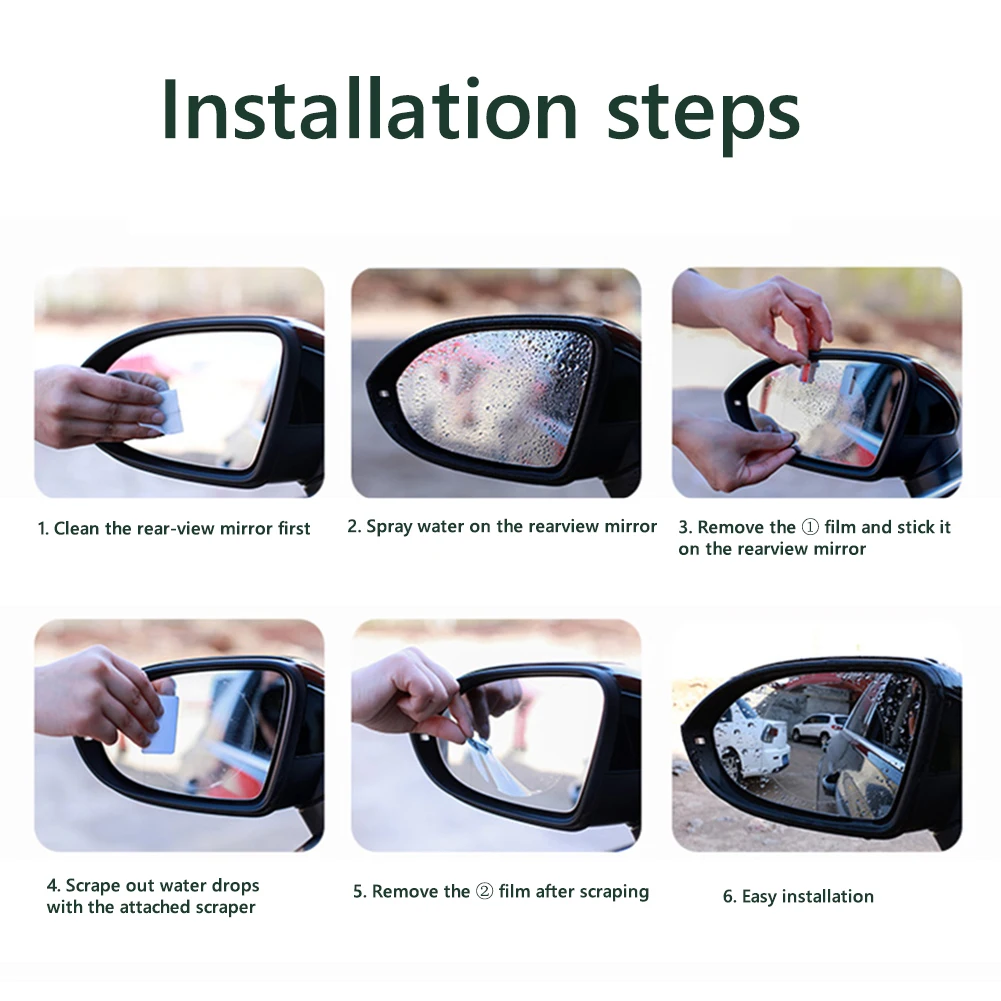 Installation steps

1. Clean the rear-view mirror first

2. Spray water on the rearview mirror

3. Remove the ① film and stick it on the rearview mirror

4. Scrape out water drops with the attached scraper

5. Remove the ② film after scraping

6. Easy installation