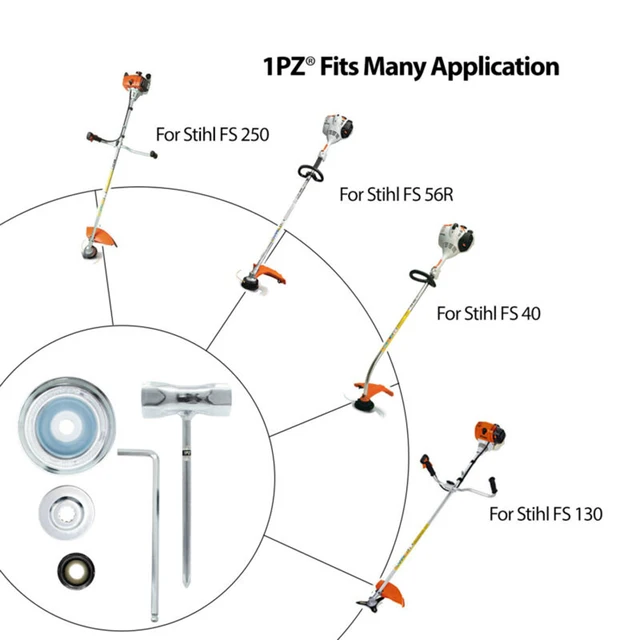 1PZ® Fits Many Application

For Stihl FS 250

For Stihl FS 56R

For Stihl FS 40

For Stihl FS 130