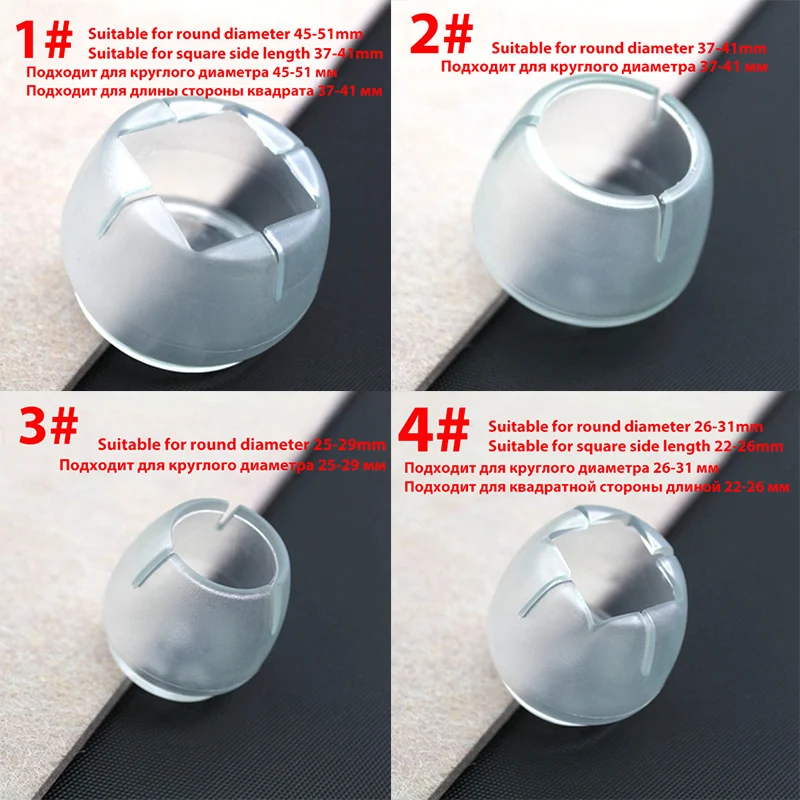 1#
Suitable for round diameter 45-51mm
Suitable for square side length 37-41mm
Подходит для круглого диаметра 45-51 мм
Подходит для длины стороны квадрата 37-41 мм

2#
Suitable for round diameter 37-41mm
Подходит для круглого диаметра 37-41 мм

3#
Suitable for round diameter 25-29mm
Подходит для круглого диаметра 25-29 мм

4#
Suitable for round diameter 26-31mm
Suitable for square side length 22-26mm
Подходит для круглого диаметра 26-31 мм
Подходит для квадратной стороны длиной 22-26 мм