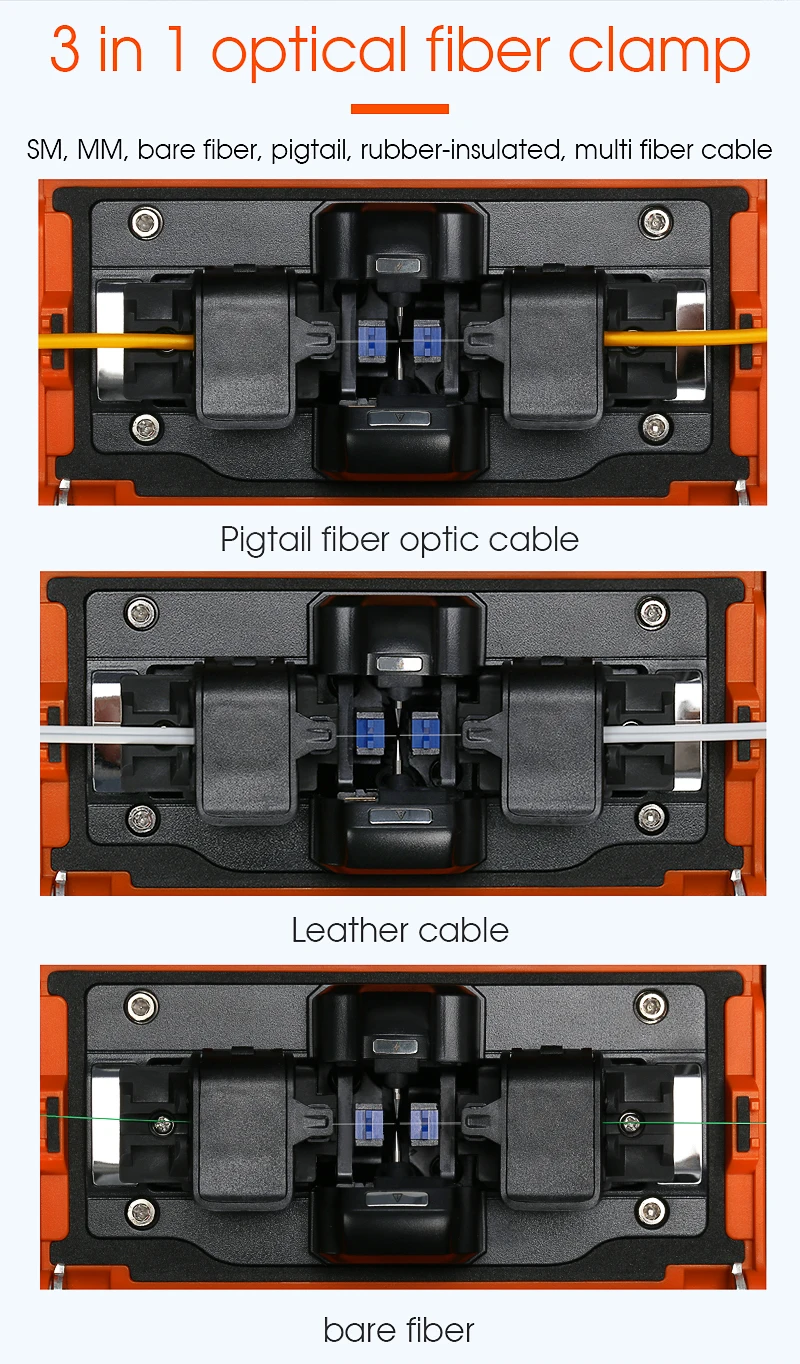 3 in 1 optical fiber clamp

SM, MM, bare fiber, pigtail, rubber-insulated, multi fiber cable

Pigtail fiber optic cable

Leather cable

bare fiber