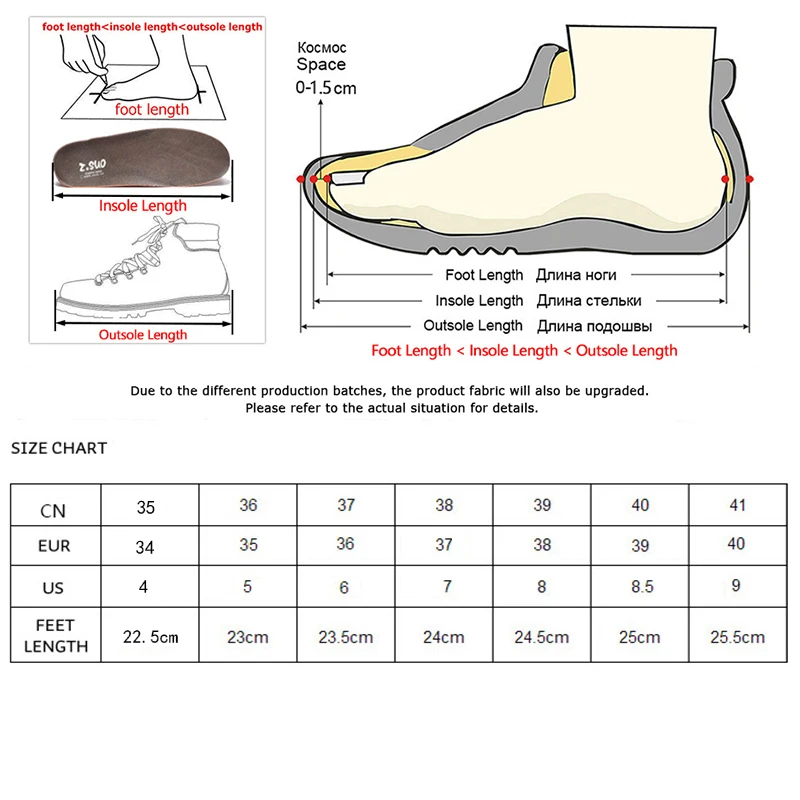 foot length<insole length<outsole length

foot length

Z.SUO

Insole Length

Outsole Length

Космос
Space
0-1.5cm

Foot Length Длина ноги

Insole Length Длина стельки

Outsole Length Длина подошвы

Foot Length < Insole Length < Outsole Length

Due to the different production batches, the product fabric will also be upgraded.
Please refer to the actual situation for details.

SIZE CHART

| CN | 35 | 36 | 37 | 38 | 39 | 40 | 41 |
|---|---|---|---|---|---|---|---|
| EUR | 34 | 35 | 36 | 37 | 38 | 39 | 40 |
| US | 4 | 5 | 6 | 7 | 8 | 8.5 | 9 |
| FEET LENGTH | 22.5cm | 23cm | 23.5cm | 24cm | 24.5cm | 25cm | 25.5cm |