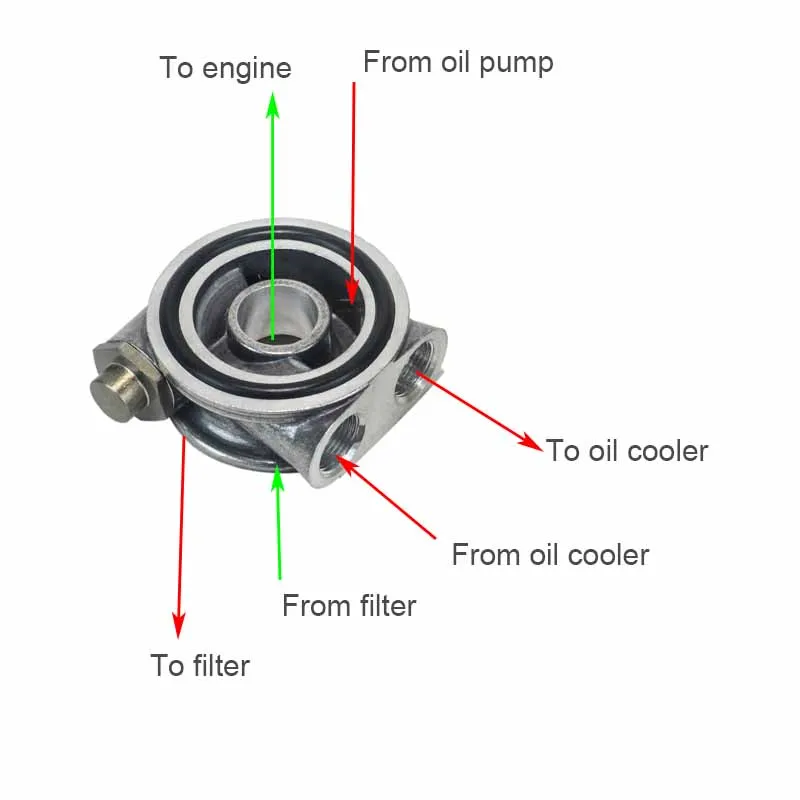 To engine
From oil pump
To oil cooler
From oil cooler
From filter
To filter