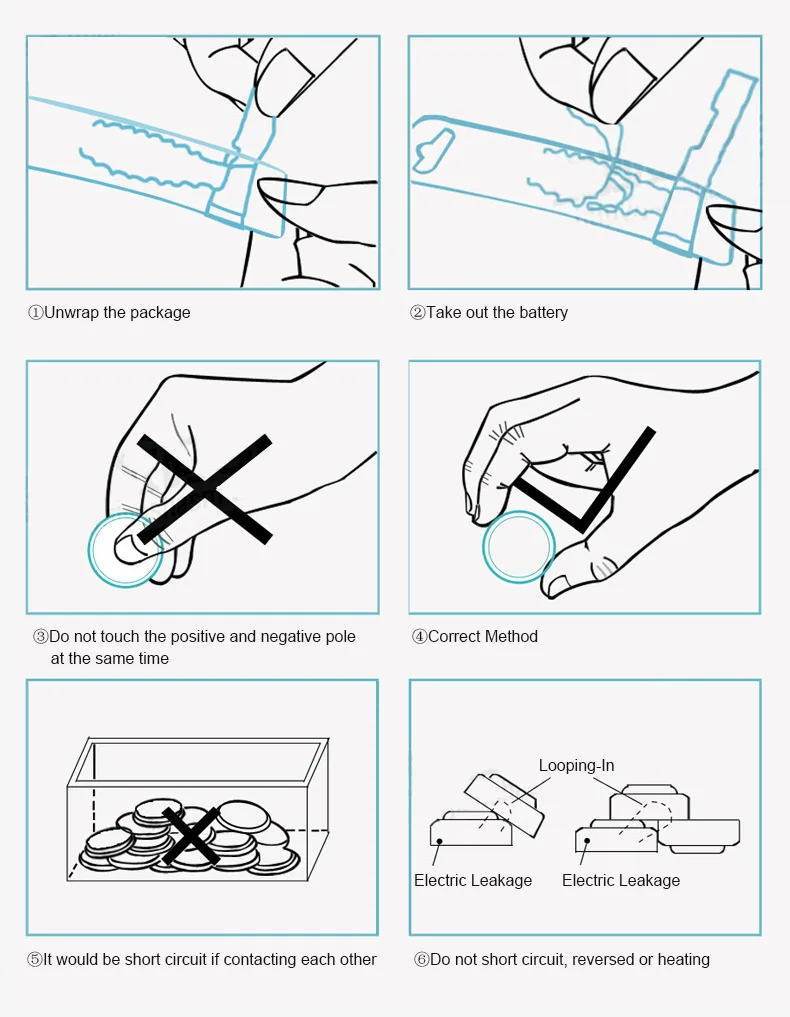 ①Unwrap the package

②Take out the battery

③Do not touch the positive and negative pole at the same time

④Correct Method

⑤It would be short circuit if contacting each other

Looping-In

Electric Leakage

Electric Leakage

⑥Do not short circuit, reversed or heating