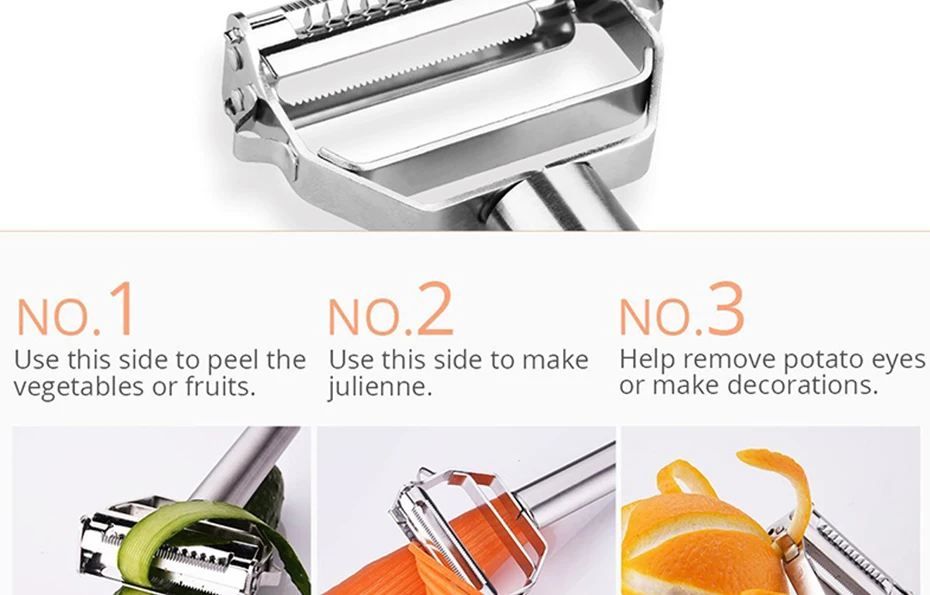 NO.1
Use this side to peel the vegetables or fruits.

NO.2
Use this side to make julienne.

NO.3
Help remove potato eyes or make decorations.