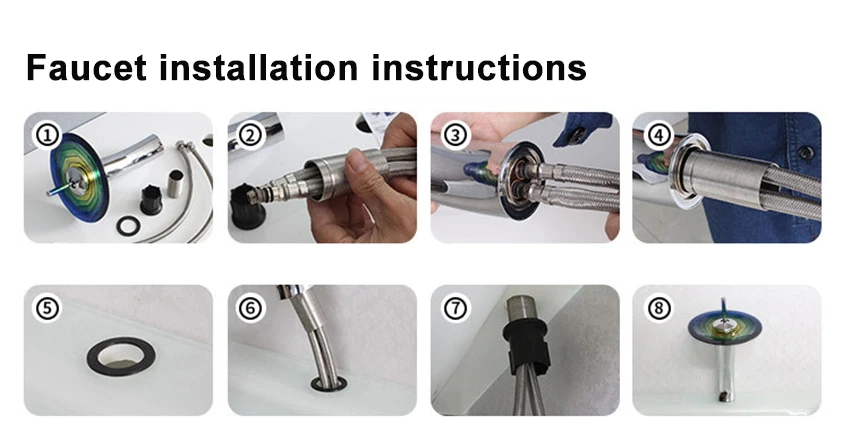 Faucet installation instructions

①

②

③

④

⑤

⑥

⑦

⑧