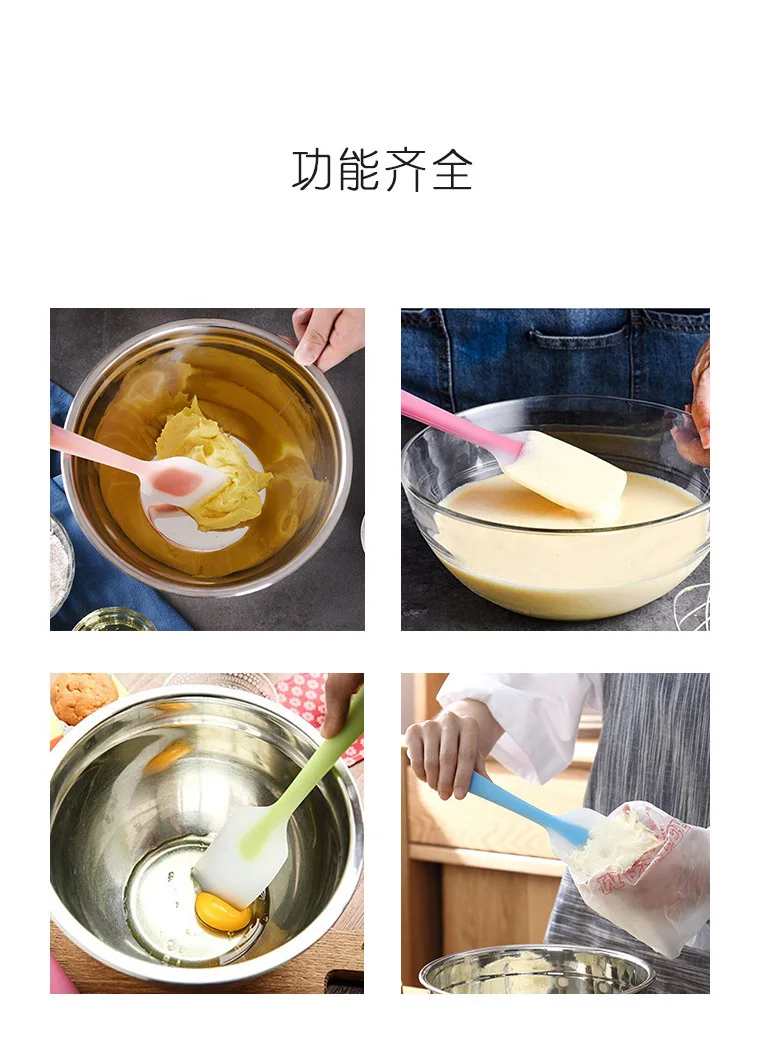 功能齐全