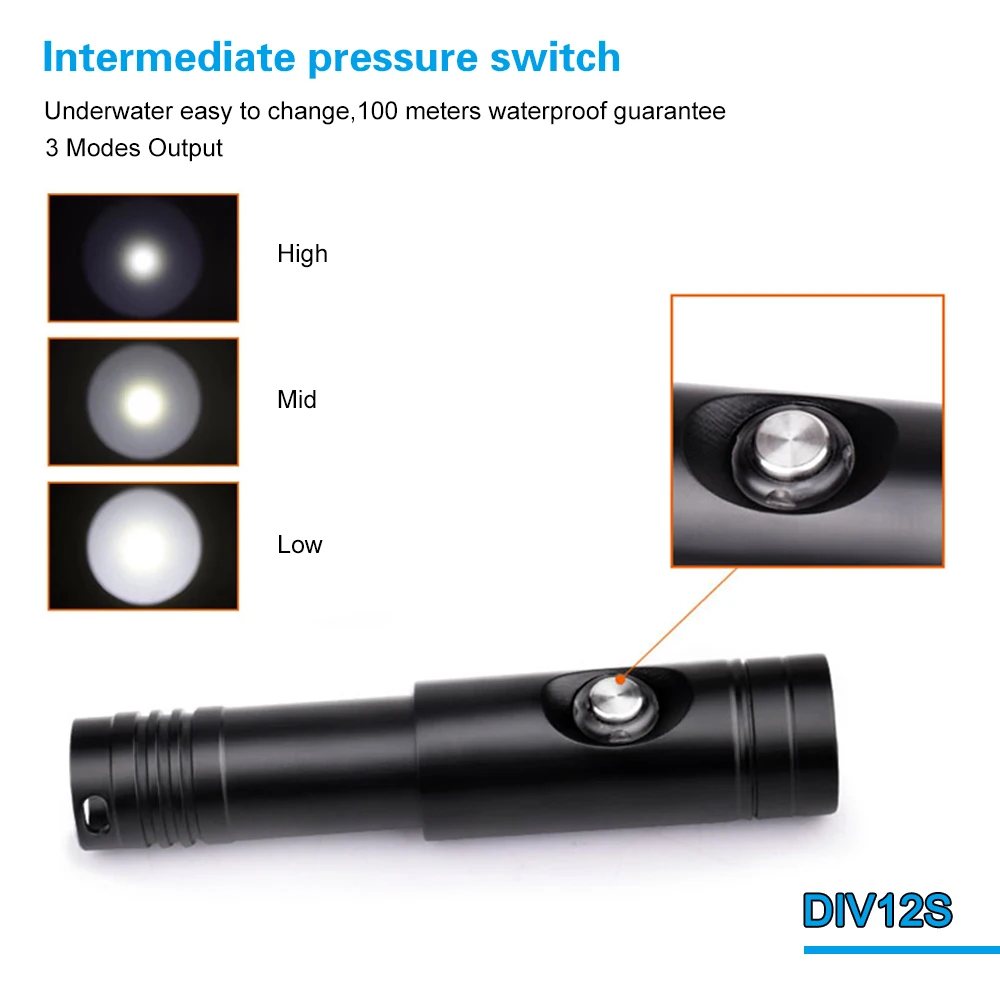 Intermediate pressure switch

Underwater easy to change,100 meters waterproof guarantee

3 Modes Output

High

Mid

Low

DIV12S