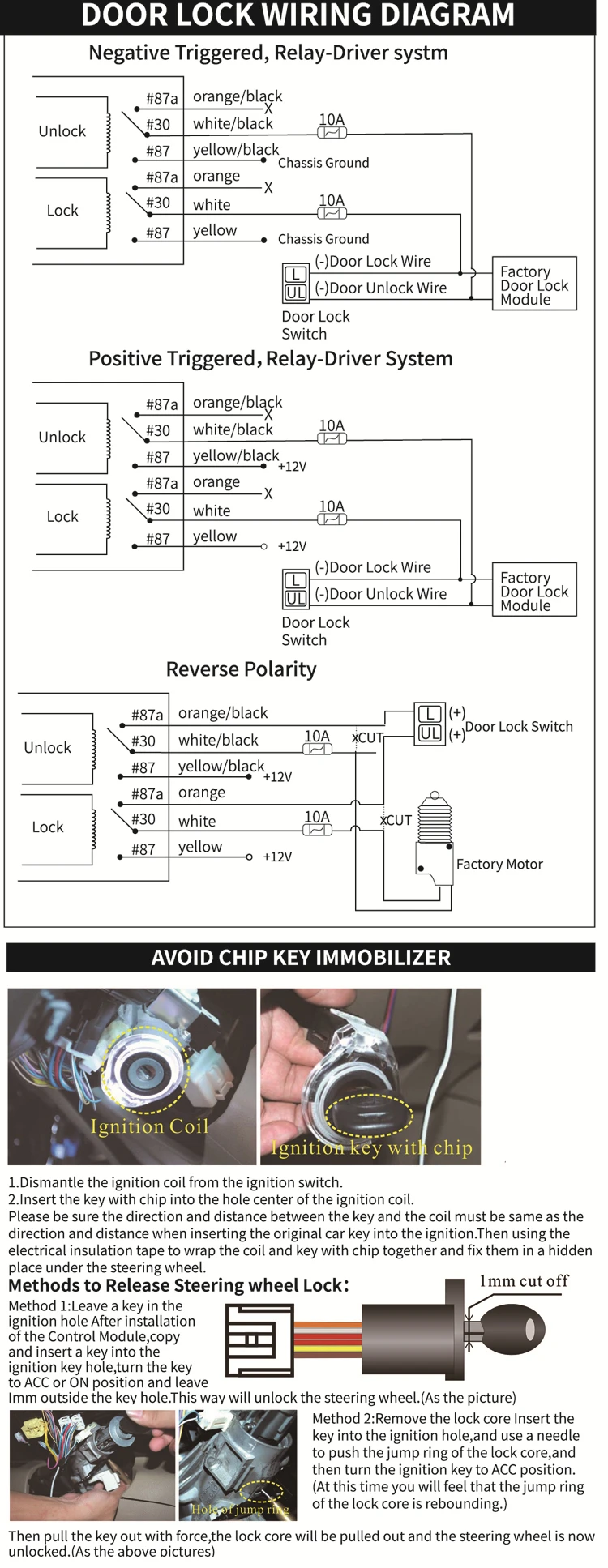 DOOR LOCK WIRING DIAGRAM

Negative Triggered, Relay-Driver systm

Unlock
#87a orange/black X
#30 white/black 10A
#87 yellow/black Chassis Ground
Lock
#87a orange X
#30 white 10A
#87 yellow Chassis Ground
L (-)Door Lock Wire
UL (-)Door Unlock Wire
Door Lock Switch
Factory Door Lock Module

Positive Triggered, Relay-Driver System

Unlock
#87a orange/black X
#30 white/black 10A
#87 yellow/black +12V
Lock
#87a orange X
#30 white 10A
#87 yellow +12V
L (-)Door Lock Wire
UL (-)Door Unlock Wire
Door Lock Switch
Factory Door Lock Module

Reverse Polarity

Unlock
#87a orange/black
#30 white/black 10A xCUT
#87 yellow/black +12V
Lock
#87a orange
#30 white 10A xCUT
#87 yellow +12V
L (+)
UL (+) Door Lock Switch
Factory Motor

AVOID CHIP KEY IMMOBILIZER

Ignition Coil
Ignition key with chip

1.Dismantle the ignition coil from the ignition switch.
2.Insert the key with chip into the hole center of the ignition coil.
Please be sure the direction and distance between the key and the coil must be same as the direction and distance when inserting the original car key into the ignition.Then using the electrical insulation tape to wrap the coil and key with chip together and fix them in a hidden place under the steering wheel.

Methods to Release Steering wheel Lock:

1mm cut off

Method 1:Leave a key in the ignition hole After installation of the Control Module,copy and insert a key into the ignition key hole,turn the key to ACC or ON position and leave Imm outside the key hole.This way will unlock the steering wheel.(As the picture)

Hole of jump ring

Method 2:Remove the lock core Insert the key into the ignition hole,and use a needle to push the jump ring of the lock core,and then turn the ignition key to ACC position. (At this time you will feel that the jump ring of the lock core is rebounding.)

Then pull the key out with force,the lock core will be pulled out and the steering wheel is now unlocked.(As the above pictures)