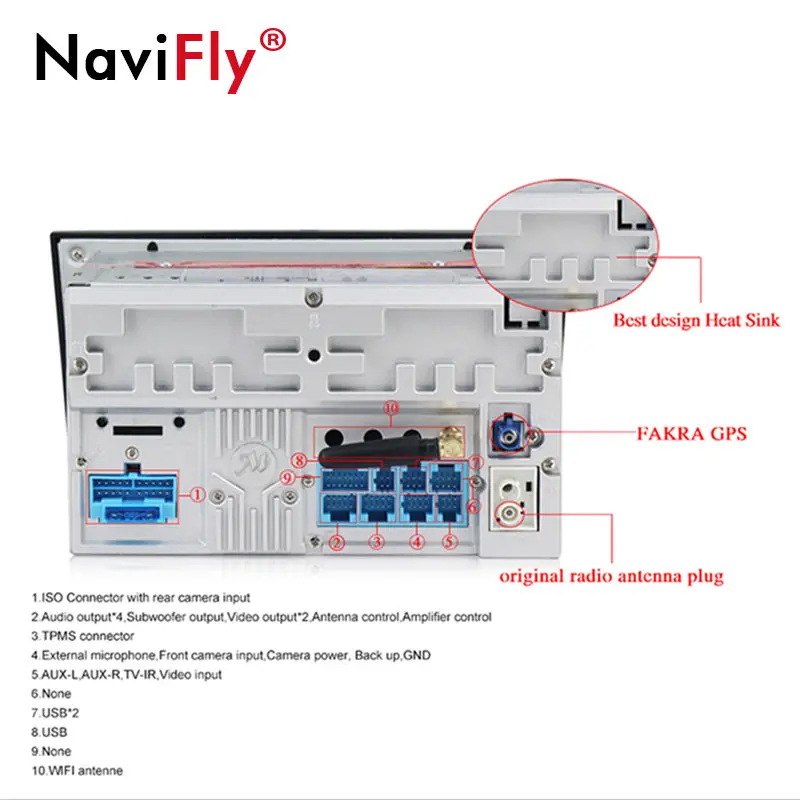 NaviFly®

Best design Heat Sink

FAKRA GPS

original radio antenna plug

10
8
7
9
1
6
2
3
4
5

1.ISO Connector with rear camera input
2.Audio output*4,Subwoofer output,Video output*2,Antenna control,Amplifier control
3.TPMS connector
4.External microphone,Front camera input,Camera power, Back up,GND
5.AUX-L,AUX-R,TV-IR,Video input
6.None
7.USB*2
8.USB
9.None
10.WIFI antenne