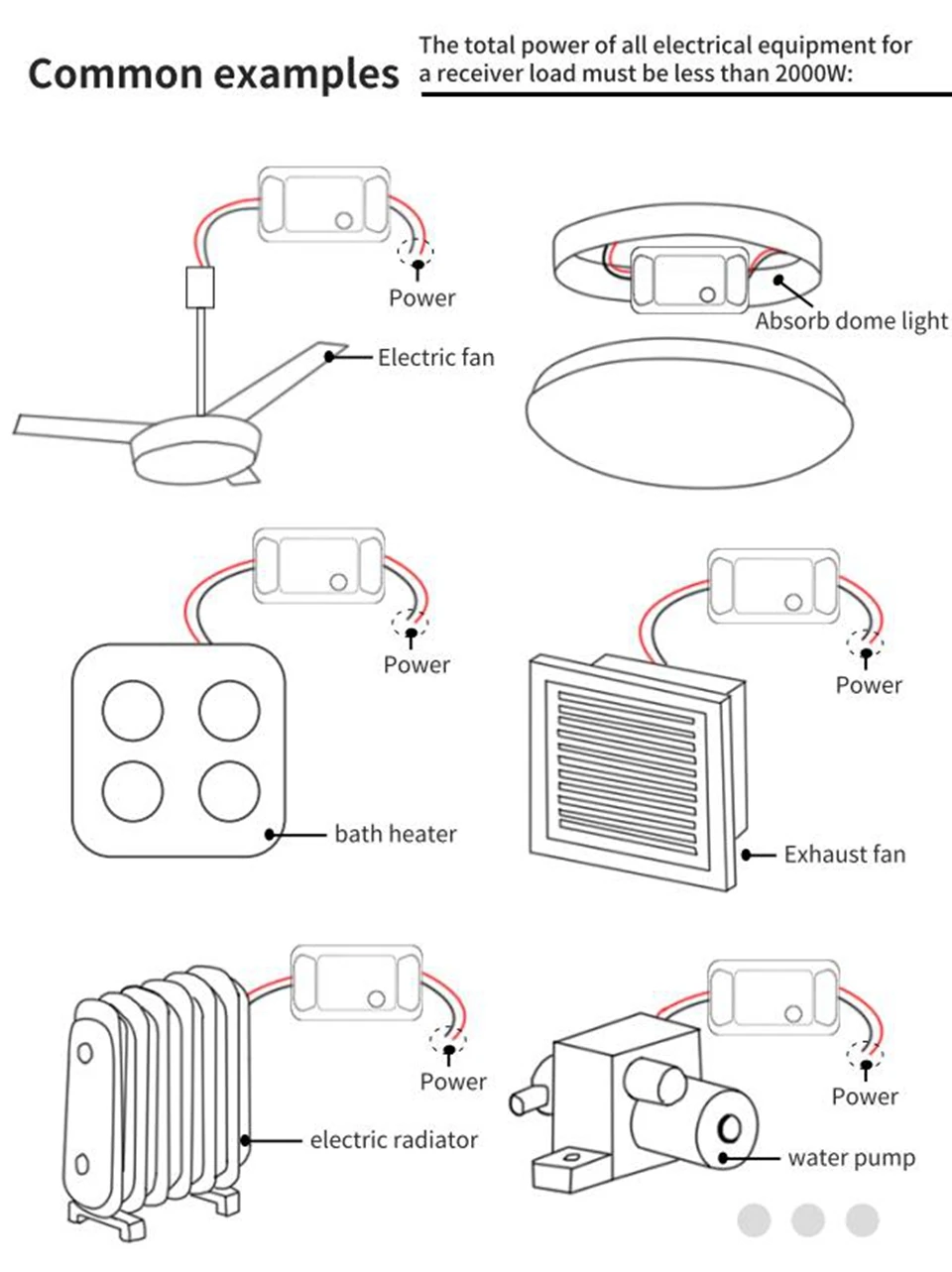 Common examples

The total power of all electrical equipment for a receiver load must be less than 2000W:

Power

Electric fan

Absorb dome light

Power

bath heater

Power

Exhaust fan

Power

electric radiator

Power

water pump