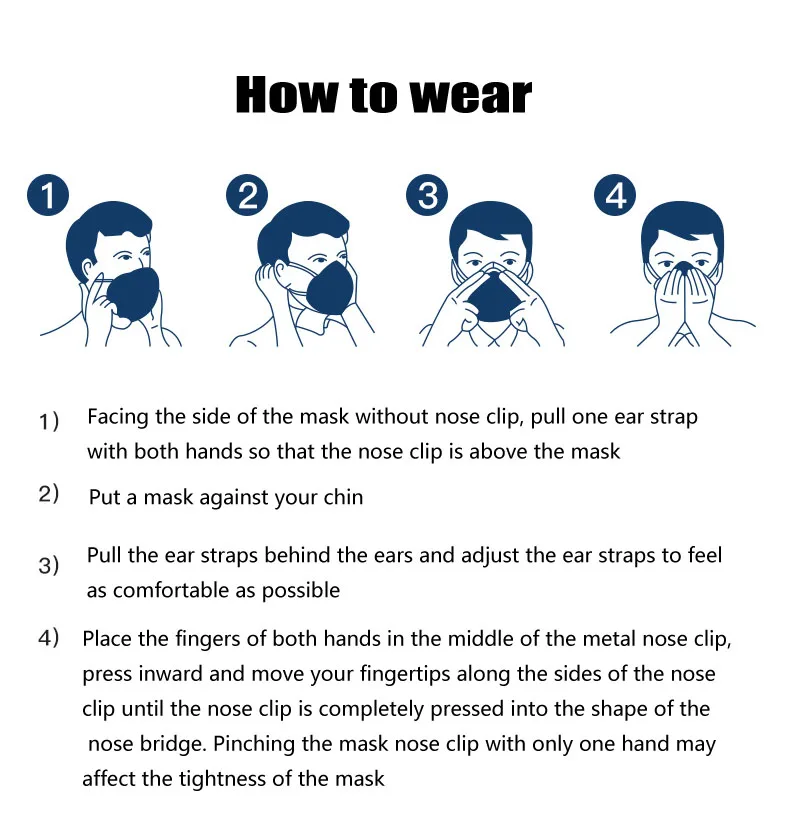 How to wear

1

2

3

4

1) Facing the side of the mask without nose clip, pull one ear strap with both hands so that the nose clip is above the mask

2) Put a mask against your chin

3) Pull the ear straps behind the ears and adjust the ear straps to feel as comfortable as possible

4) Place the fingers of both hands in the middle of the metal nose clip, press inward and move your fingertips along the sides of the nose clip until the nose clip is completely pressed into the shape of the nose bridge. Pinching the mask nose clip with only one hand may affect the tightness of the mask