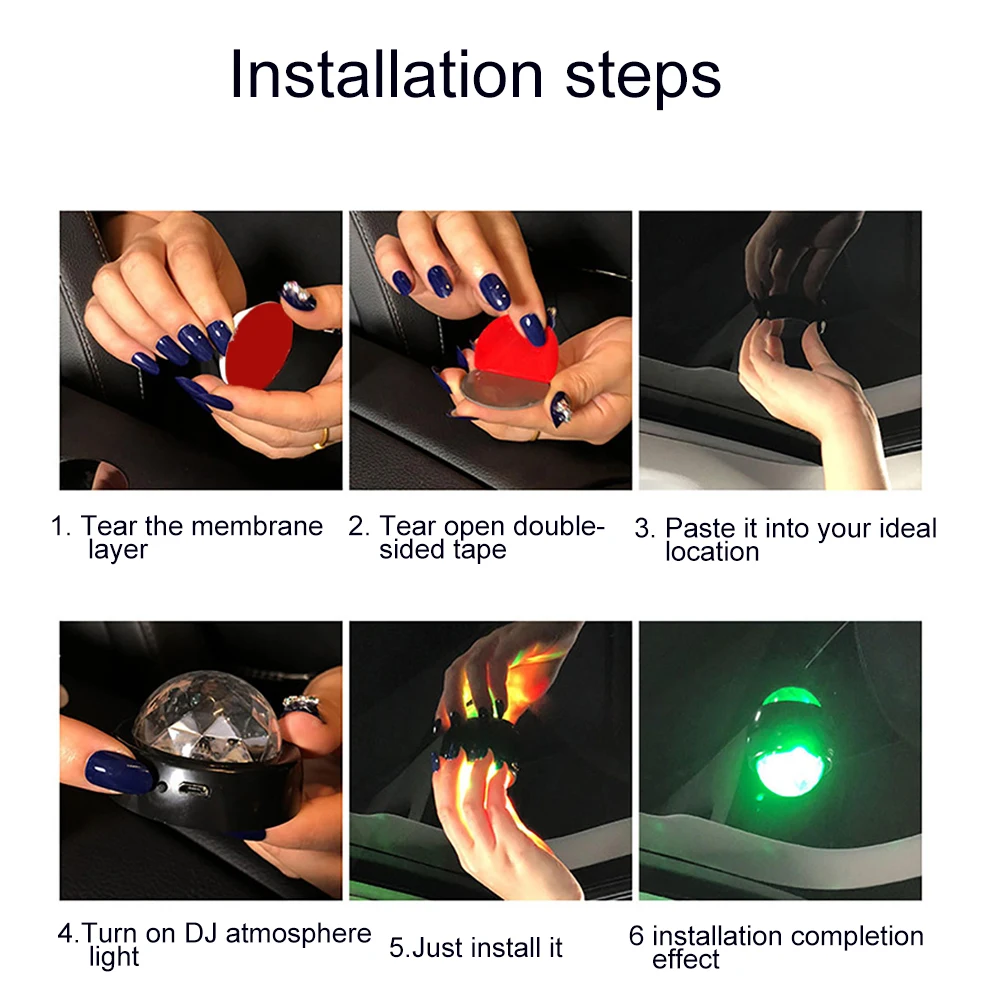 Installation steps

1. Tear the membrane layer

2. Tear open double-sided tape

3. Paste it into your ideal location

4.Turn on DJ atmosphere light

5.Just install it

6 installation completion effect