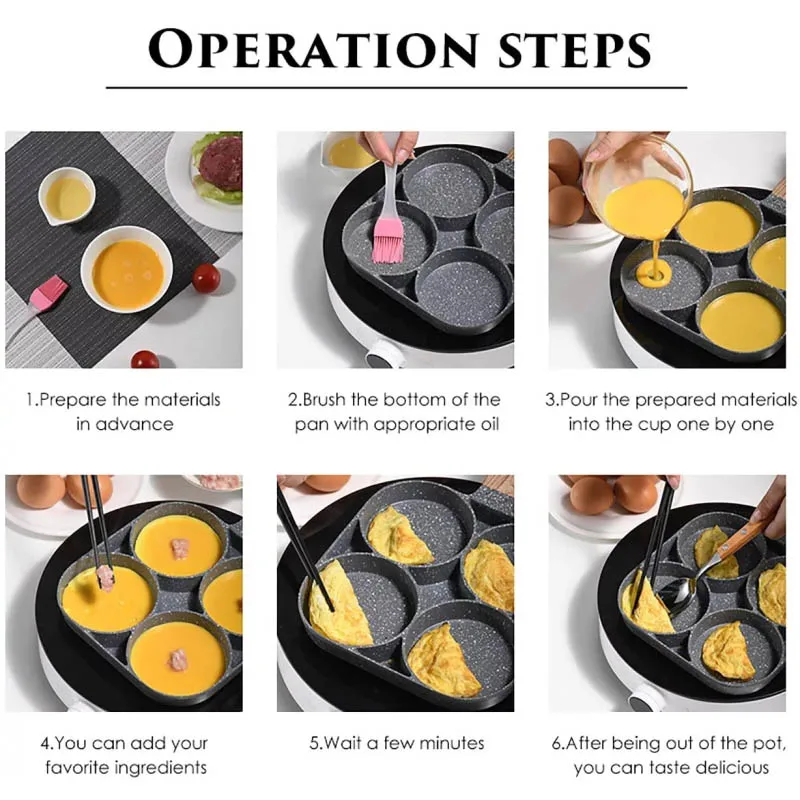 OPERATION STEPS

1.Prepare the materials in advance

2.Brush the bottom of the pan with appropriate oil

3.Pour the prepared materials into the cup one by one

4.You can add your favorite ingredients

5.Wait a few minutes

6.After being out of the pot, you can taste delicious