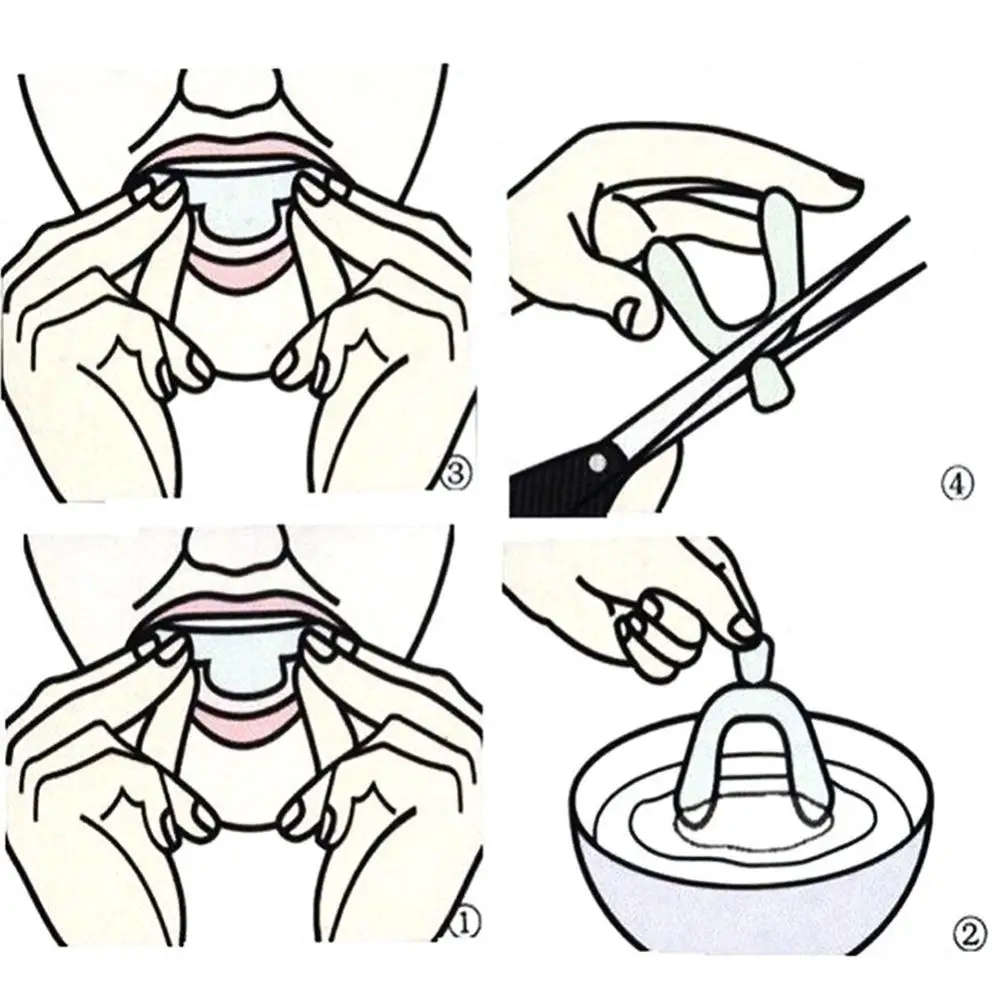 ③

④

①

②