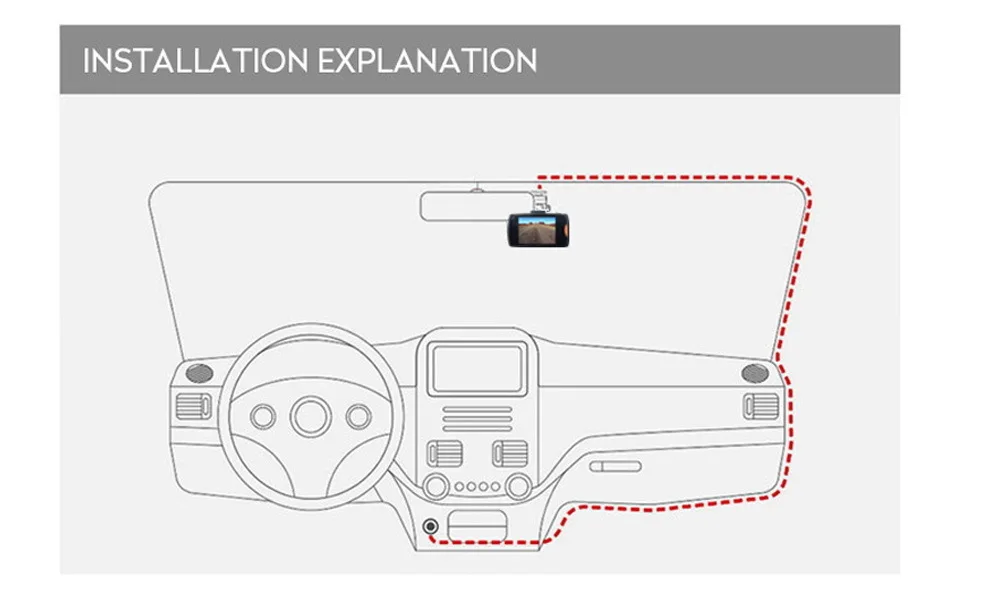 INSTALLATION EXPLANATION