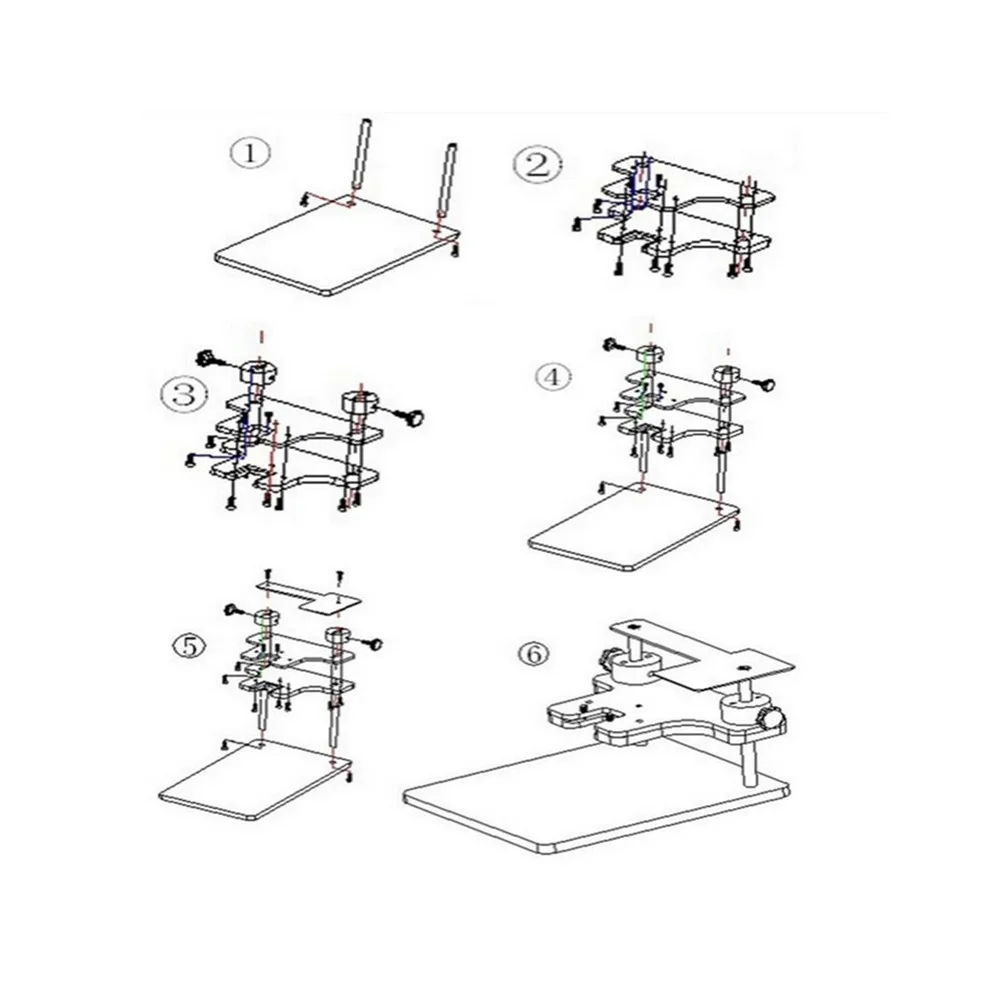 ①

②

③

④

⑤

⑥