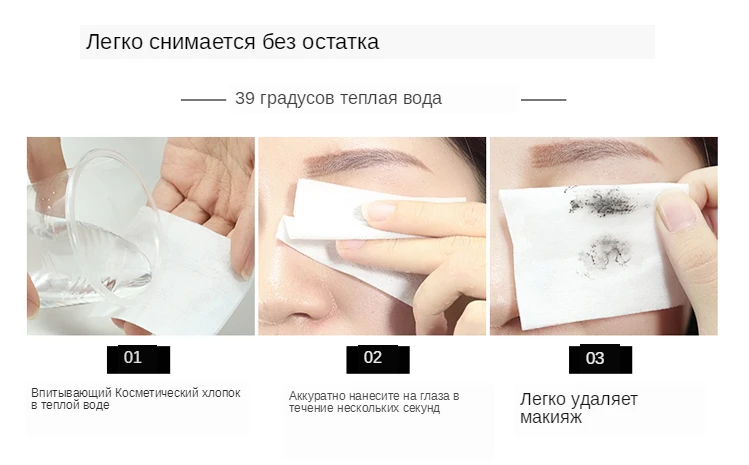 Легко снимается без остатка

39 градусов теплая вода

01

Впитывающий Косметический хлопок в теплой воде

02

Аккуратно нанесите на глаза в течение нескольких секунд

03

Легко удаляет макияж