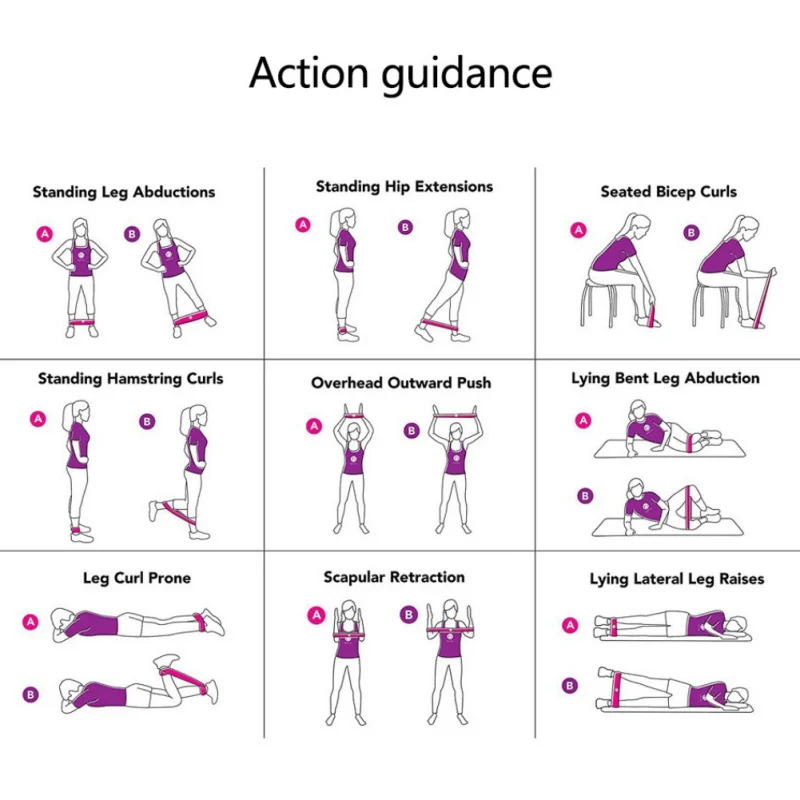 Action guidance

Standing Leg Abductions

A B

Standing Hip Extensions

A B

Seated Bicep Curls

A B

Standing Hamstring Curls

A B

Overhead Outward Push

A B

Lying Bent Leg Abduction

A

B

Leg Curl Prone

A

B

Scapular Retraction

A B

Lying Lateral Leg Raises

A

B