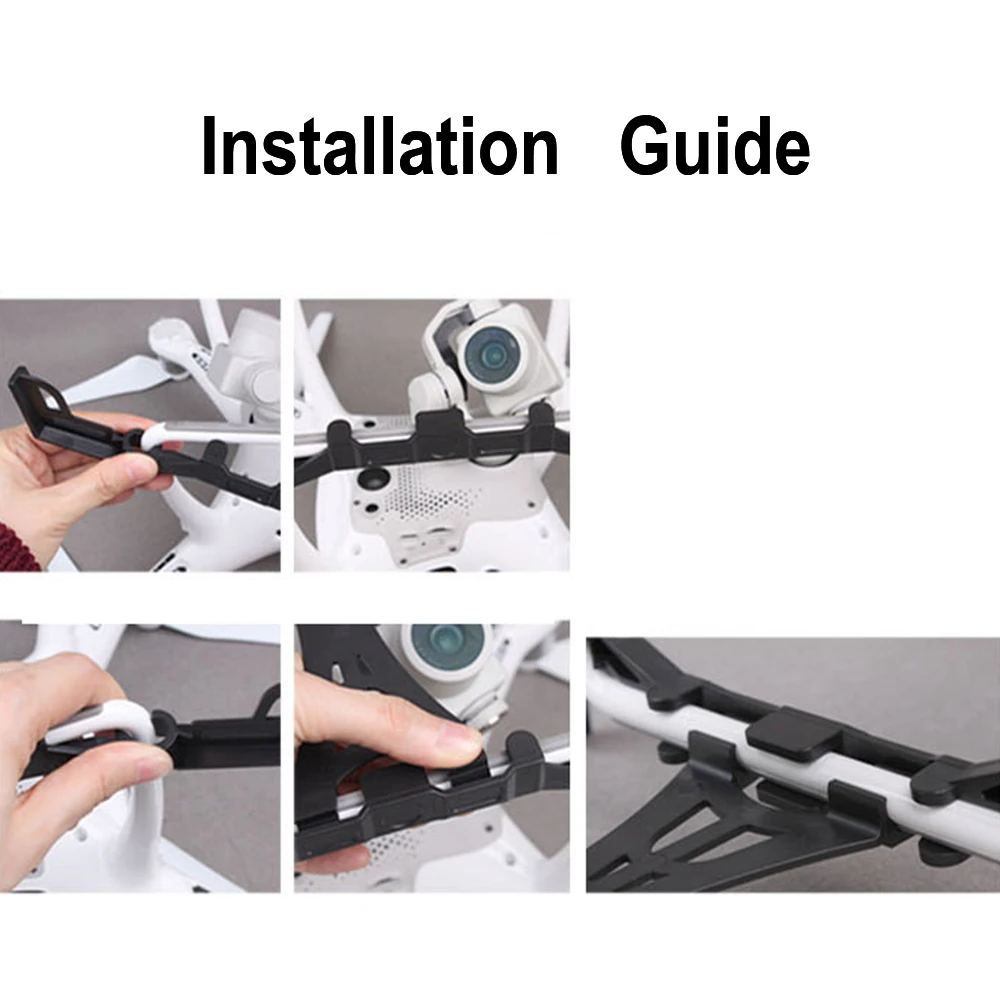 Installation Guide