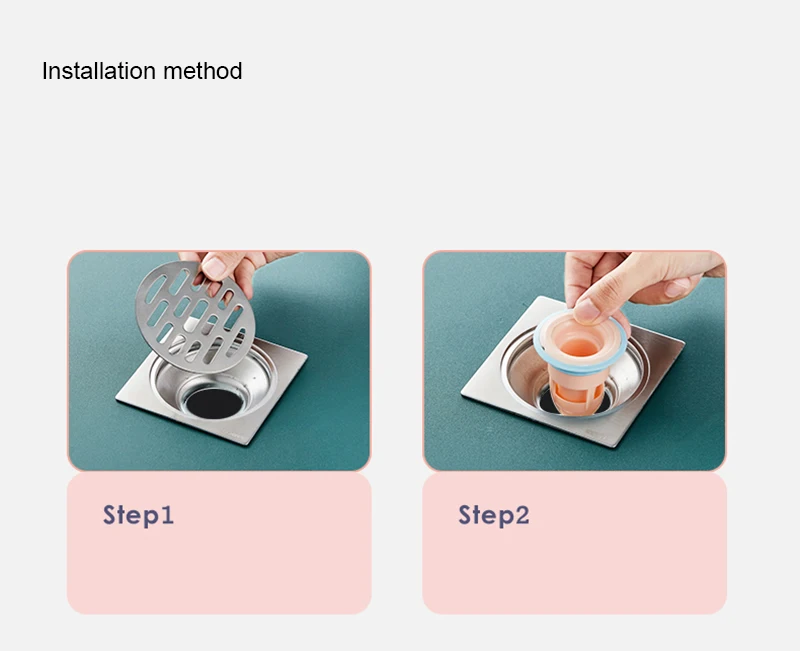 Installation method

Step1

Step2