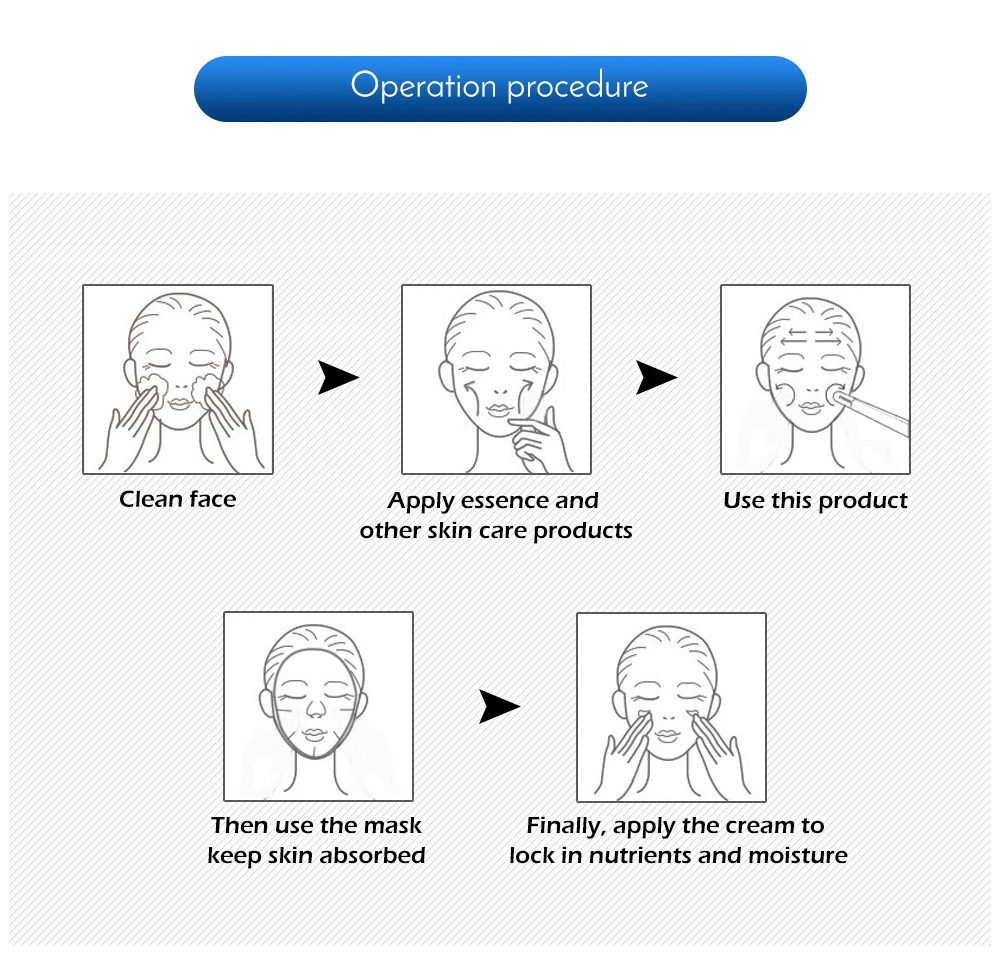 Operation procedure

Clean face

Apply essence and other skin care products

Use this product

Then use the mask keep skin absorbed

Finally, apply the cream to lock in nutrients and moisture