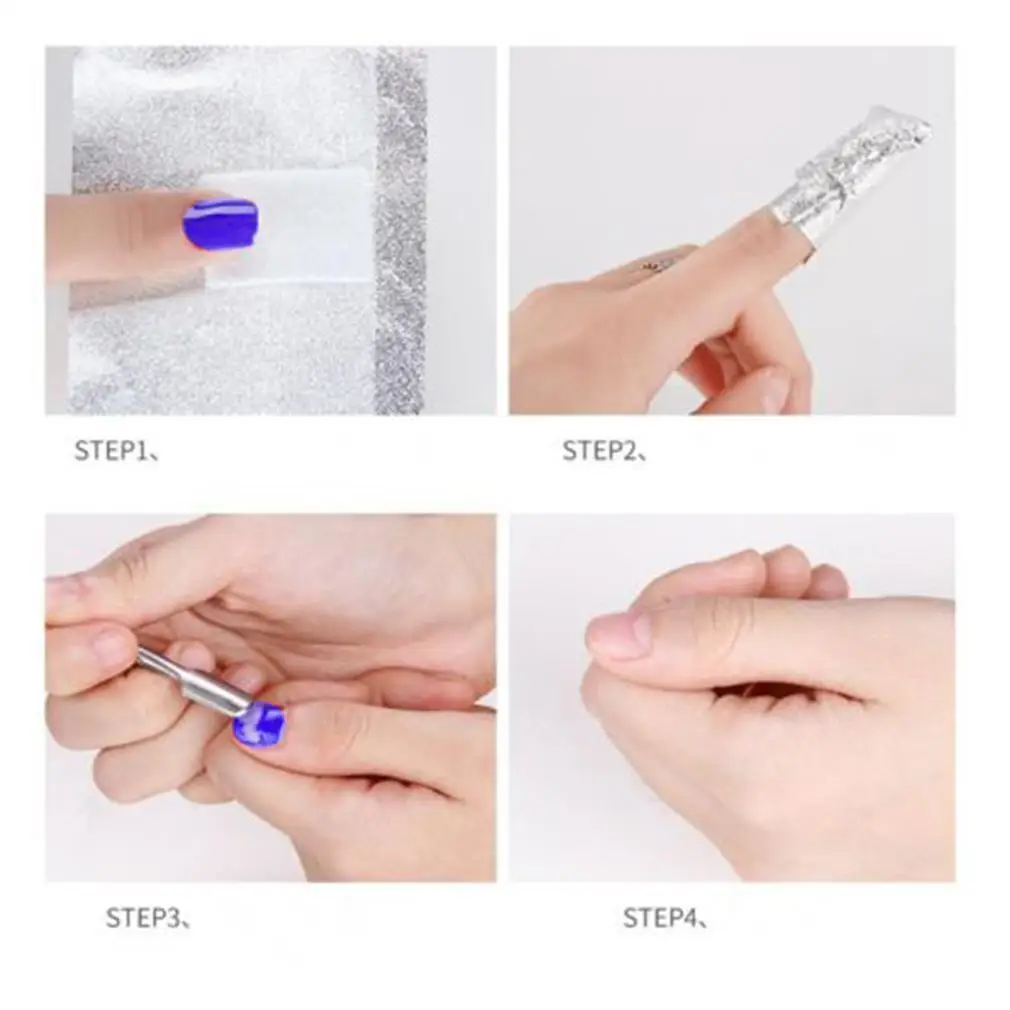 STEP1、

STEP2、

STEP3、

STEP4、