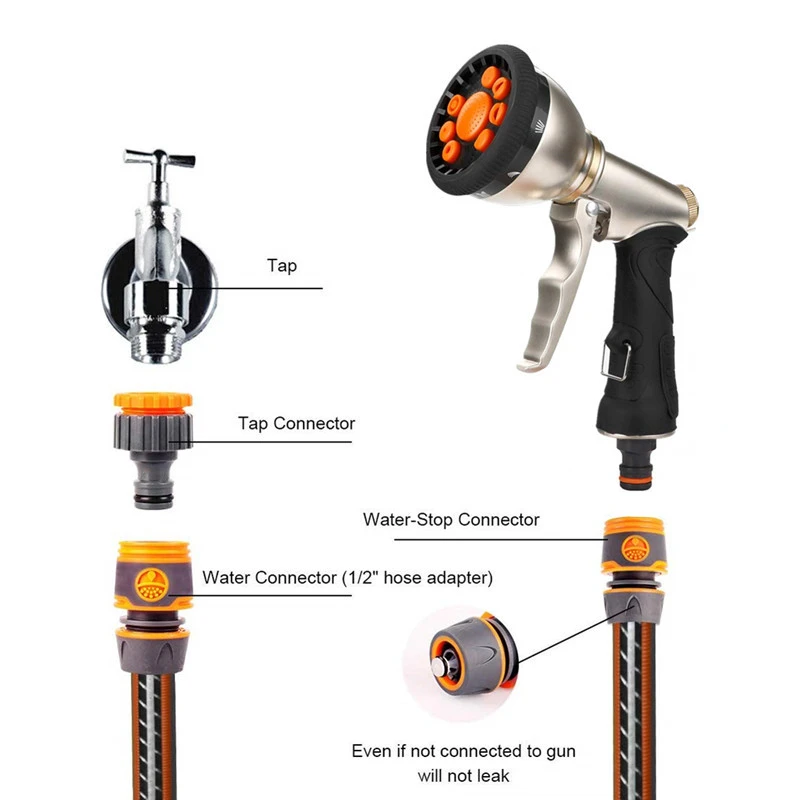 Tap

Tap Connector

Water-Stop Connector

Water Connector (1/2" hose adapter)

Even if not connected to gun will not leak