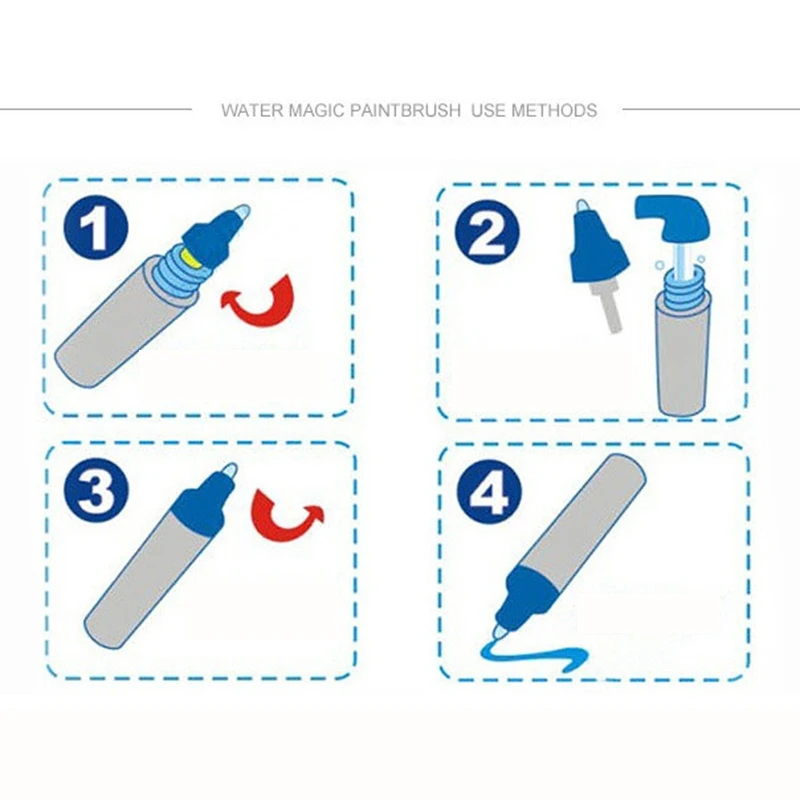 WATER MAGIC PAINTBRUSH USE METHODS

1

2

3

4