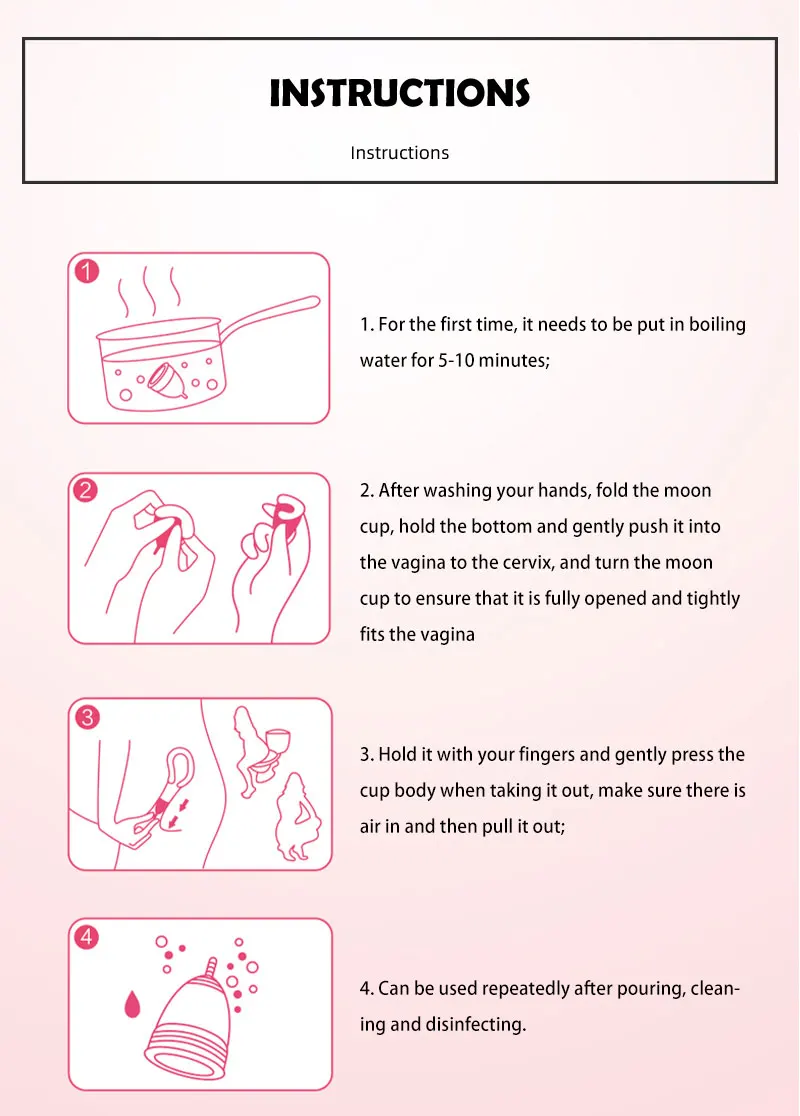 INSTRUCTIONS

Instructions

1

1. For the first time, it needs to be put in boiling water for 5-10 minutes;

2

2. After washing your hands, fold the moon cup, hold the bottom and gently push it into the vagina to the cervix, and turn the moon cup to ensure that it is fully opened and tightly fits the vagina

3

3. Hold it with your fingers and gently press the cup body when taking it out, make sure there is air in and then pull it out;

4

4. Can be used repeatedly after pouring, cleaning and disinfecting.