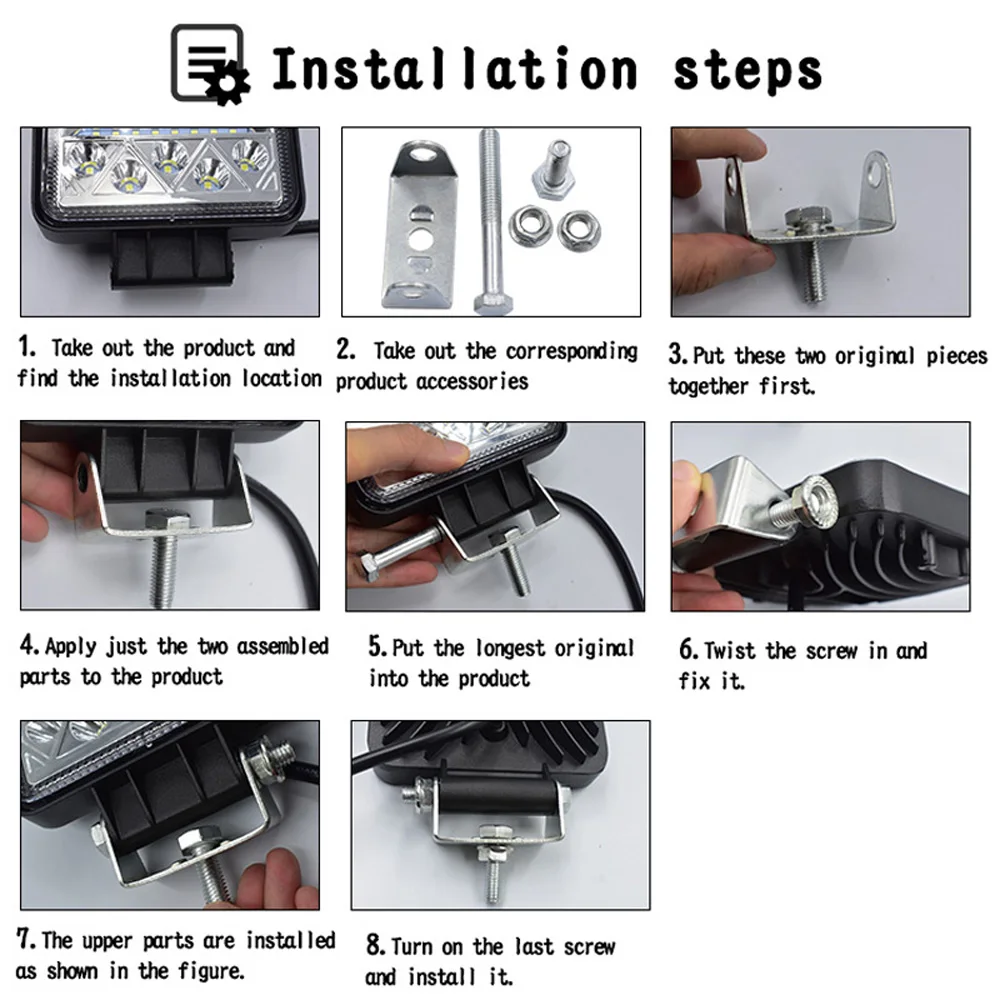 Installation steps

1. Take out the product and find the installation location

2. Take out the corresponding product accessories

3. Put these two original pieces together first.

4. Apply just the two assembled parts to the product

5. Put the longest original into the product

6. Twist the screw in and fix it.

7. The upper parts are installed as shown in the figure.

8. Turn on the last screw and install it.