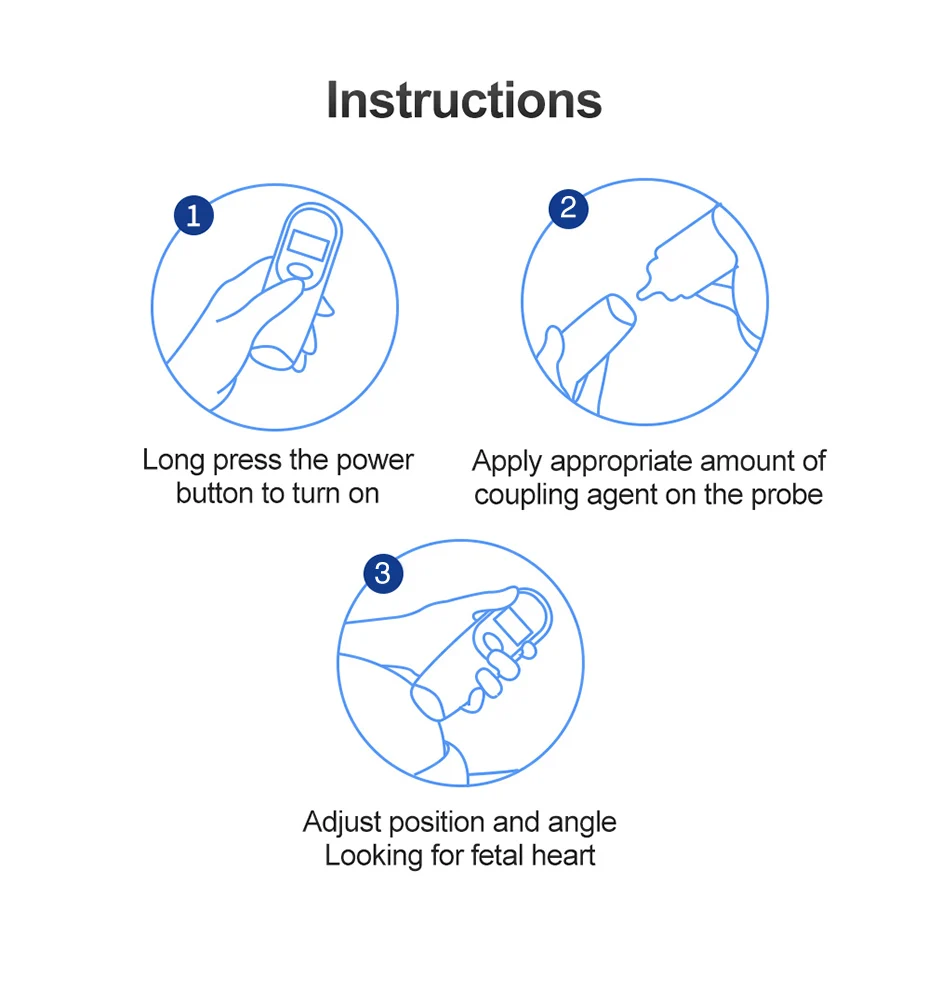 Instructions

1

Long press the power button to turn on

2

Apply appropriate amount of coupling agent on the probe

3

Adjust position and angle
Looking for fetal heart