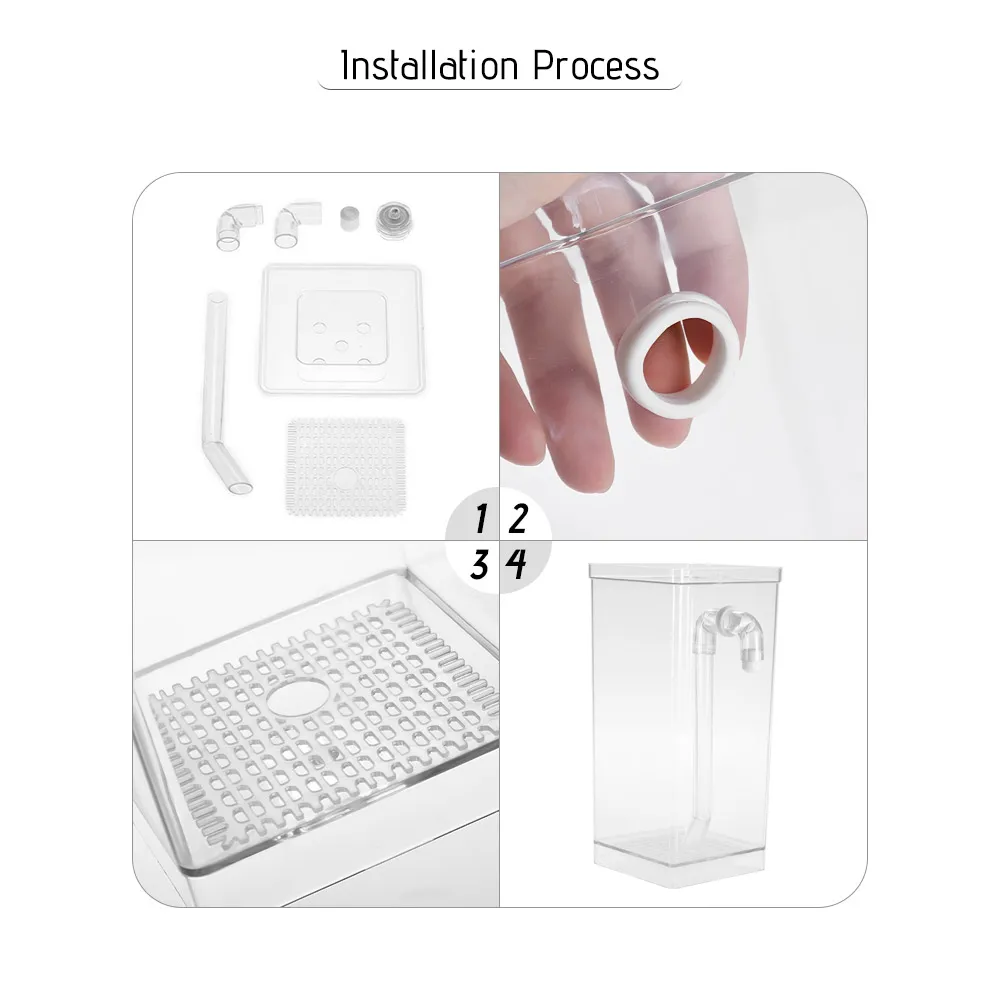 Installation Process

1 2
3 4