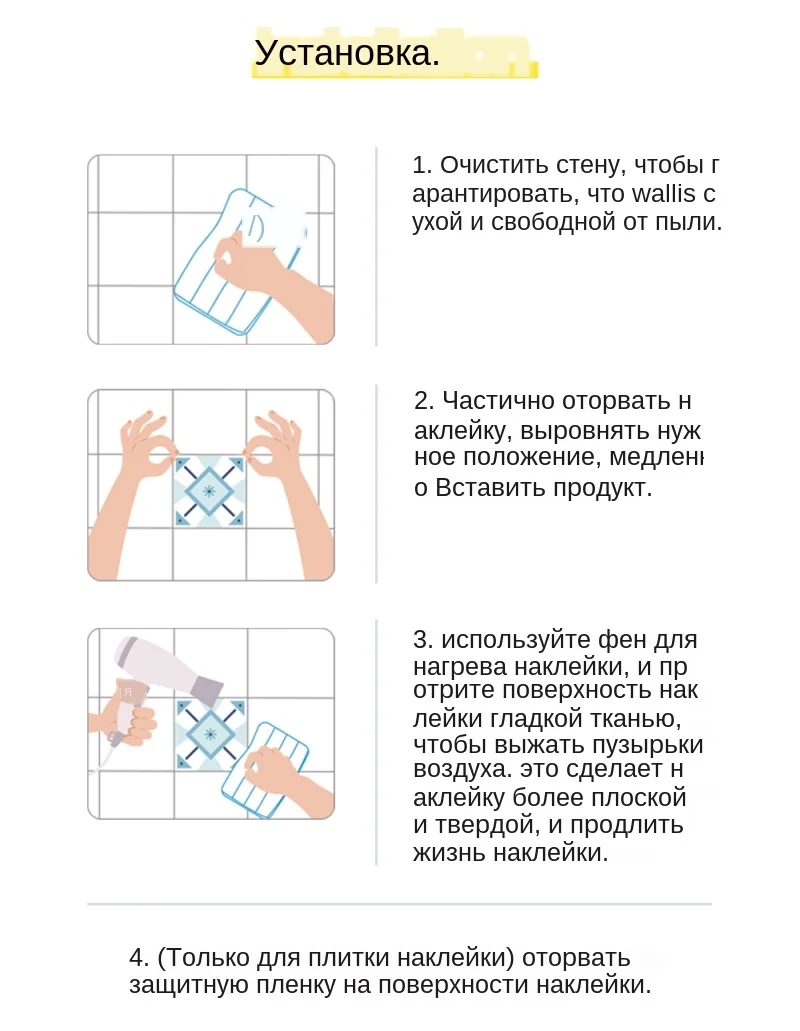 Установка.

1. Очистить стену, чтобы гарантировать, что wallis сухой и свободной от пыли.

2. Частично оторвать наклейку, выровнять нужное положение, медленно Вставить продукт.

3. используйте фен для нагрева наклейки, и протрите поверхность наклейки гладкой тканью, чтобы выжать пузырьки воздуха. это сделает наклейку более плоской и твердой, и продлить жизнь наклейки.

4. (Только для плитки наклейки) оторвать защитную пленку на поверхности наклейки.