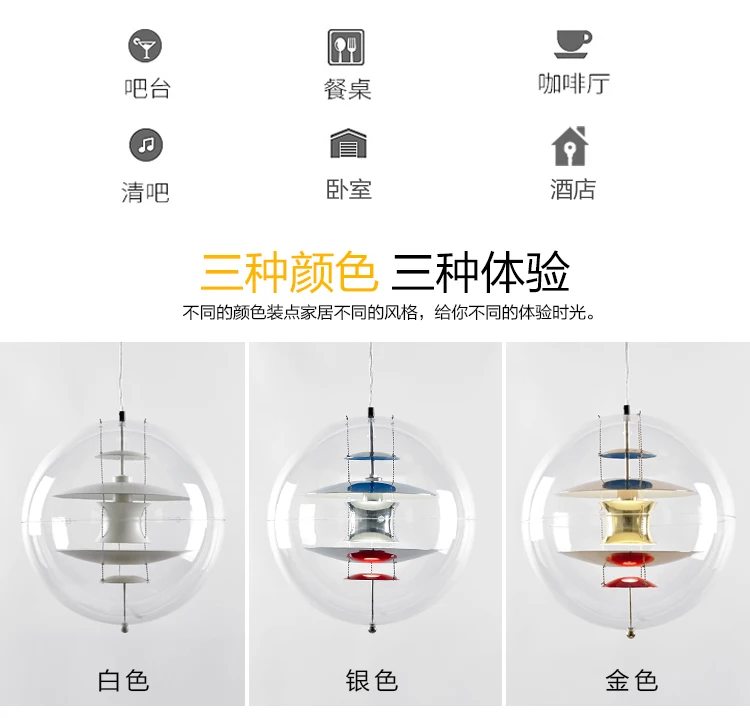 吧台

餐桌

咖啡厅

清吧

卧室

酒店

三种颜色 三种体验

不同的颜色装点家居不同的风格，给你不同的体验时光。

白色

银色

金色