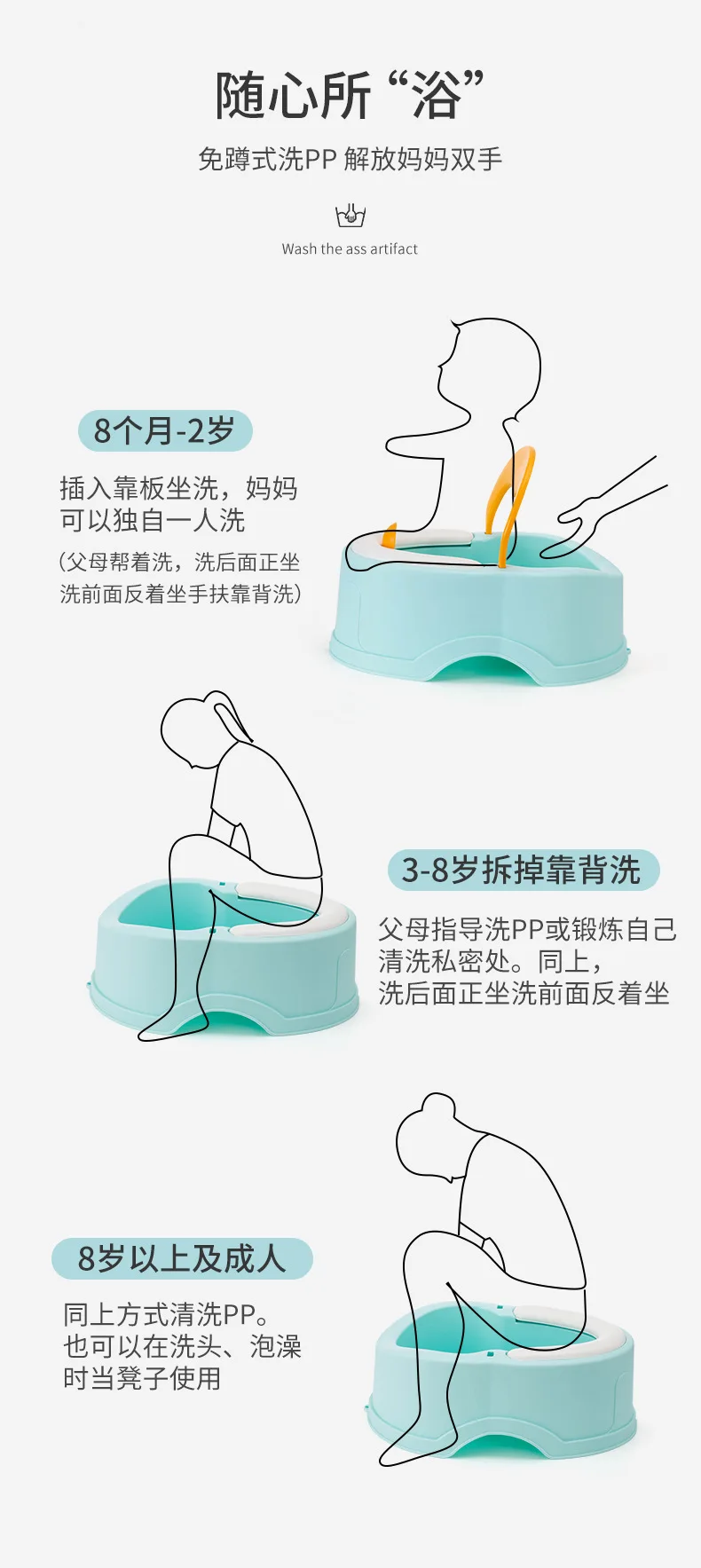 随心所“浴”

免蹲式洗PP 解放妈妈双手

Wash the ass artifact

8个月-2岁

插入靠板坐洗，妈妈可以独自一人洗

（父母帮着洗，洗后面正坐洗前面反着坐手扶靠背洗）

3-8岁拆掉靠背洗

父母指导洗PP或锻炼自己清洗私密处。同上，洗后面正坐洗前面反着坐

8岁以上及成人

同上方式清洗PP。也可以在洗头、泡澡时当凳子使用