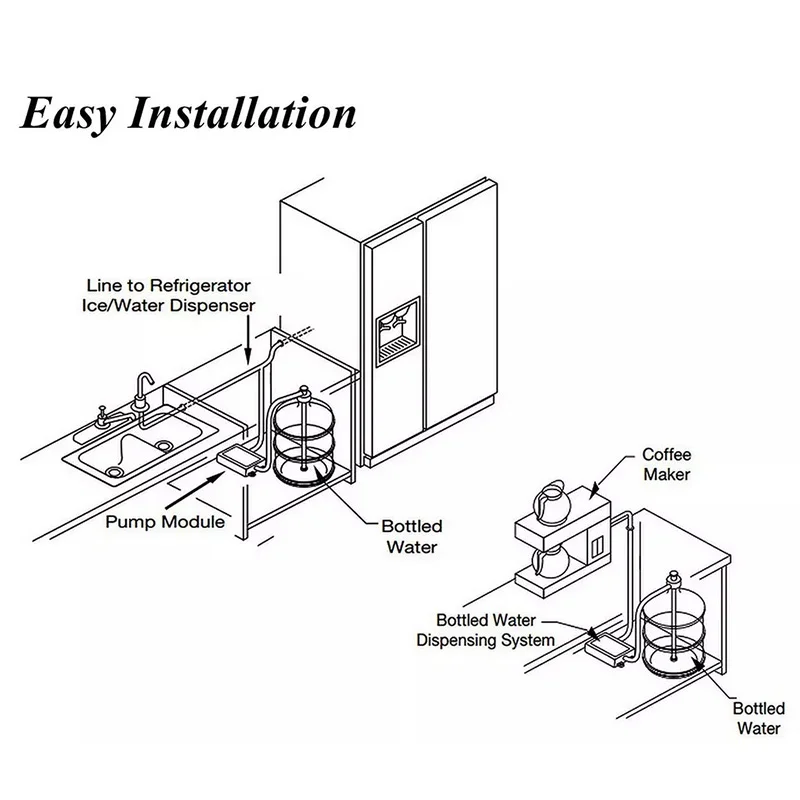 Easy Installation

Line to Refrigerator Ice/Water Dispenser

Pump Module

Bottled Water

Coffee Maker

Bottled Water Dispensing System

Bottled Water