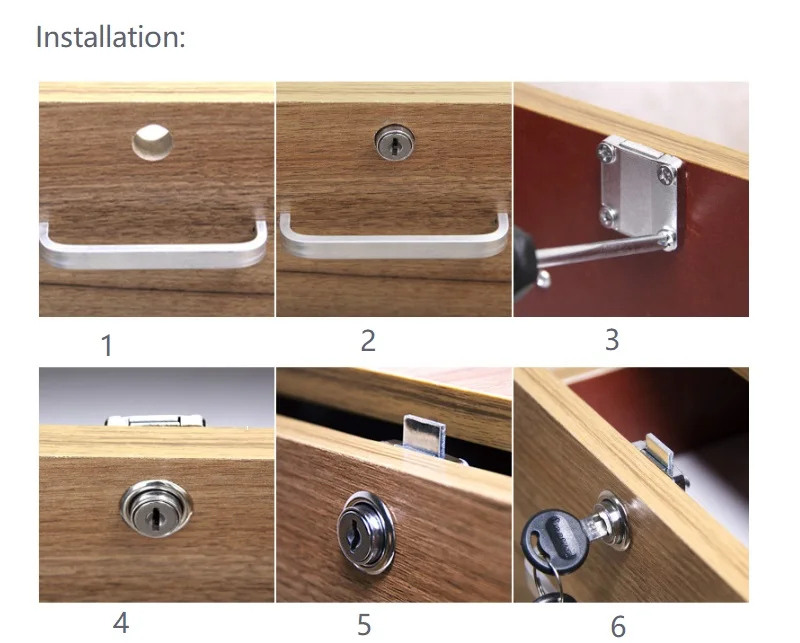 Installation:

1

2

3

4

5

6