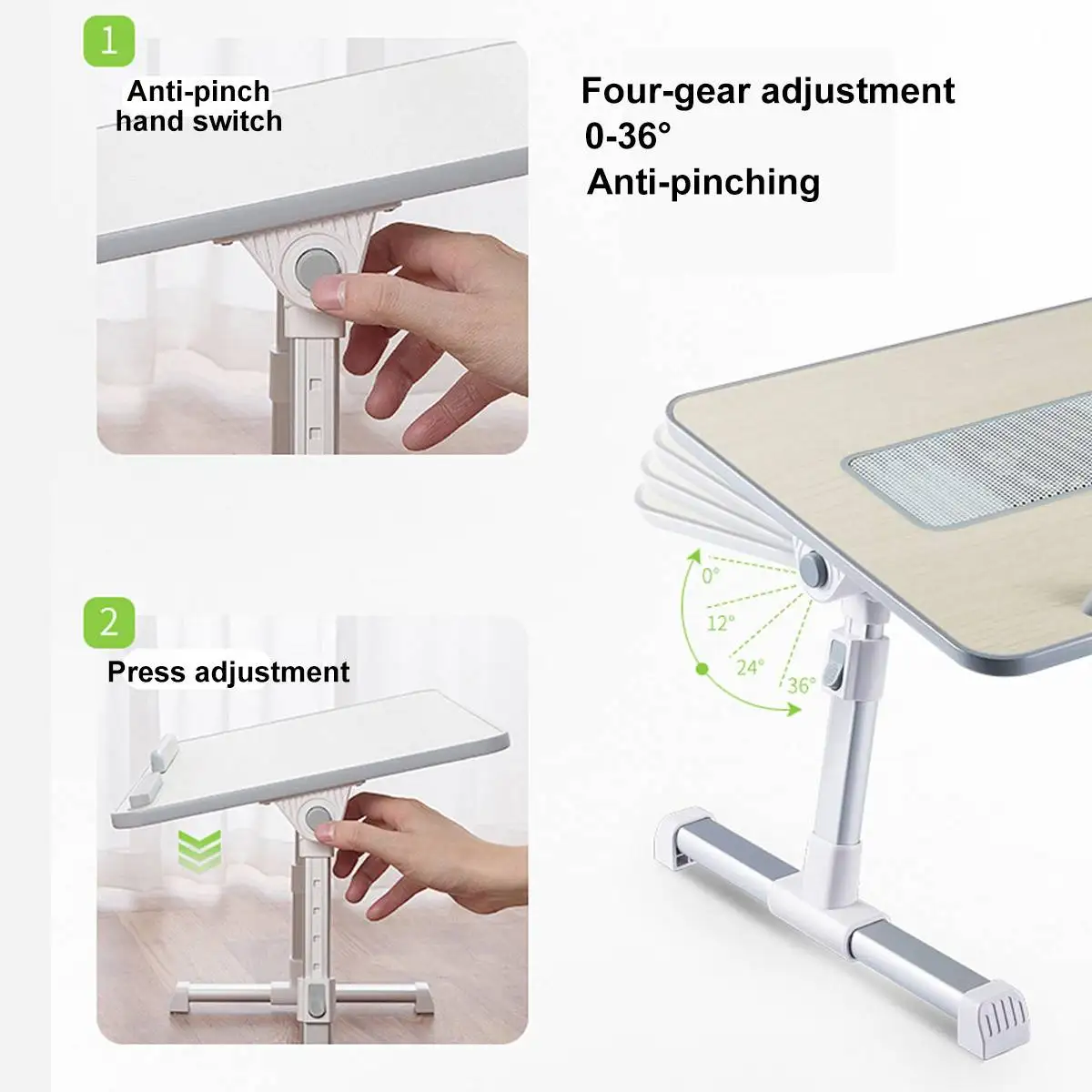 1

Anti-pinch hand switch

Four-gear adjustment
0-36°
Anti-pinching

0°
12°
24°
36°

2

Press adjustment