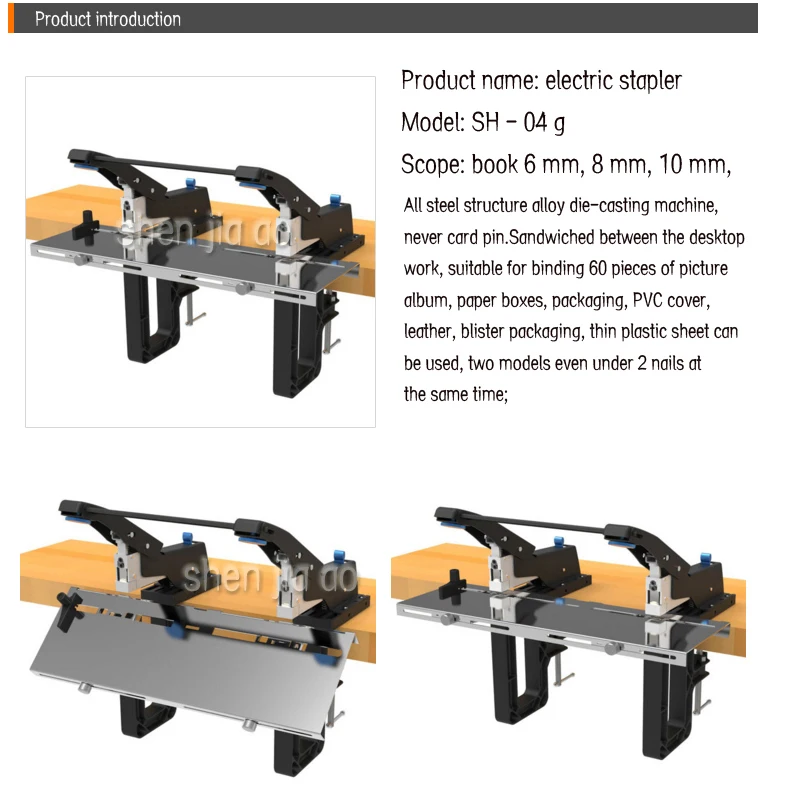 Product introduction

shen jia ao

Product name: electric stapler

Model: SH - 04 g

Scope: book 6 mm, 8 mm, 10 mm,

All steel structure alloy die-casting machine, never card pin.Sandwiched between the desktop work, suitable for binding 60 pieces of picture album, paper boxes, packaging, PVC cover, leather, blister packaging, thin plastic sheet can be used, two models even under 2 nails at the same time;

shen jia ao