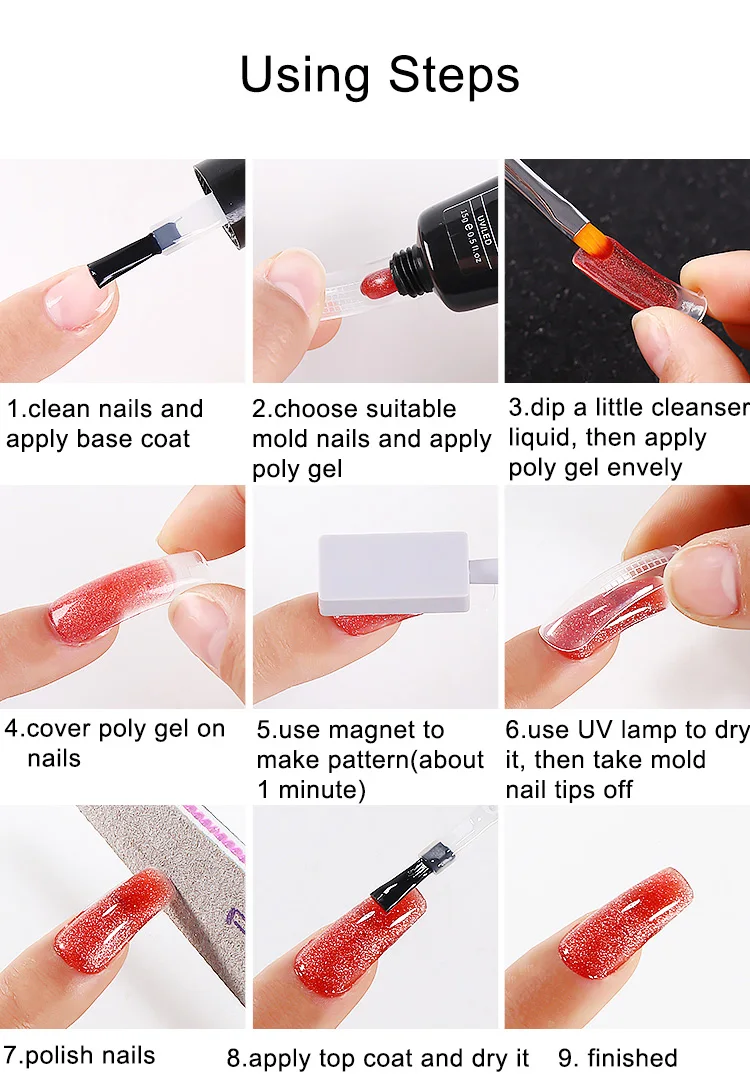 Using Steps

UV/LED
15g e 0.5 fl.oz

1.clean nails and apply base coat

2.choose suitable mold nails and apply poly gel

3.dip a little cleanser liquid, then apply poly gel envely

4.cover poly gel on nails

5.use magnet to make pattern(about 1 minute)

6.use UV lamp to dry it, then take mold nail tips off

7.polish nails

8.apply top coat and dry it

9. finished