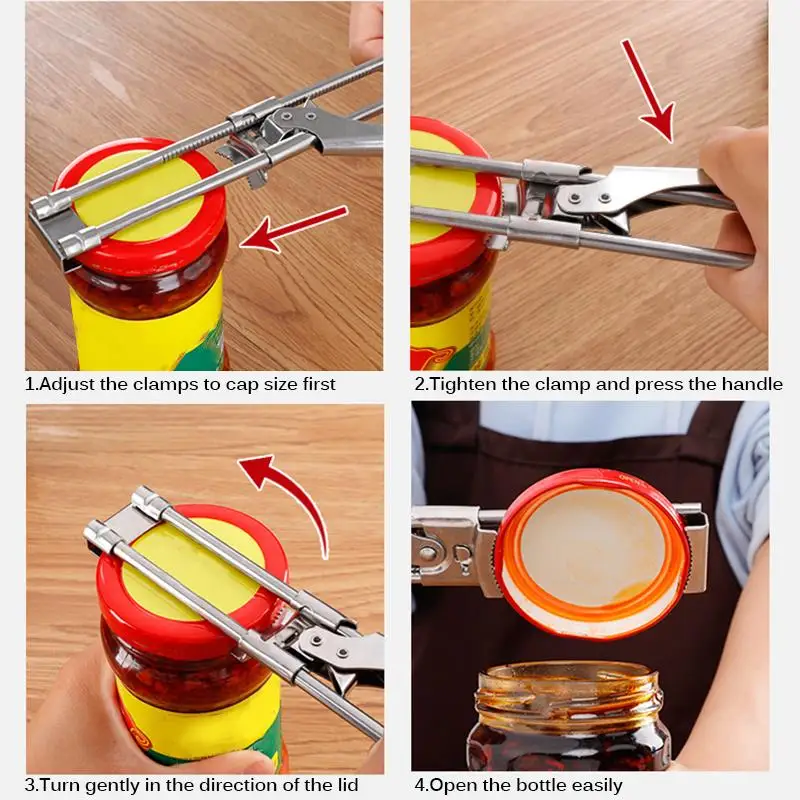 1.Adjust the clamps to cap size first

2.Tighten the clamp and press the handle

3.Turn gently in the direction of the lid

4.Open the bottle easily