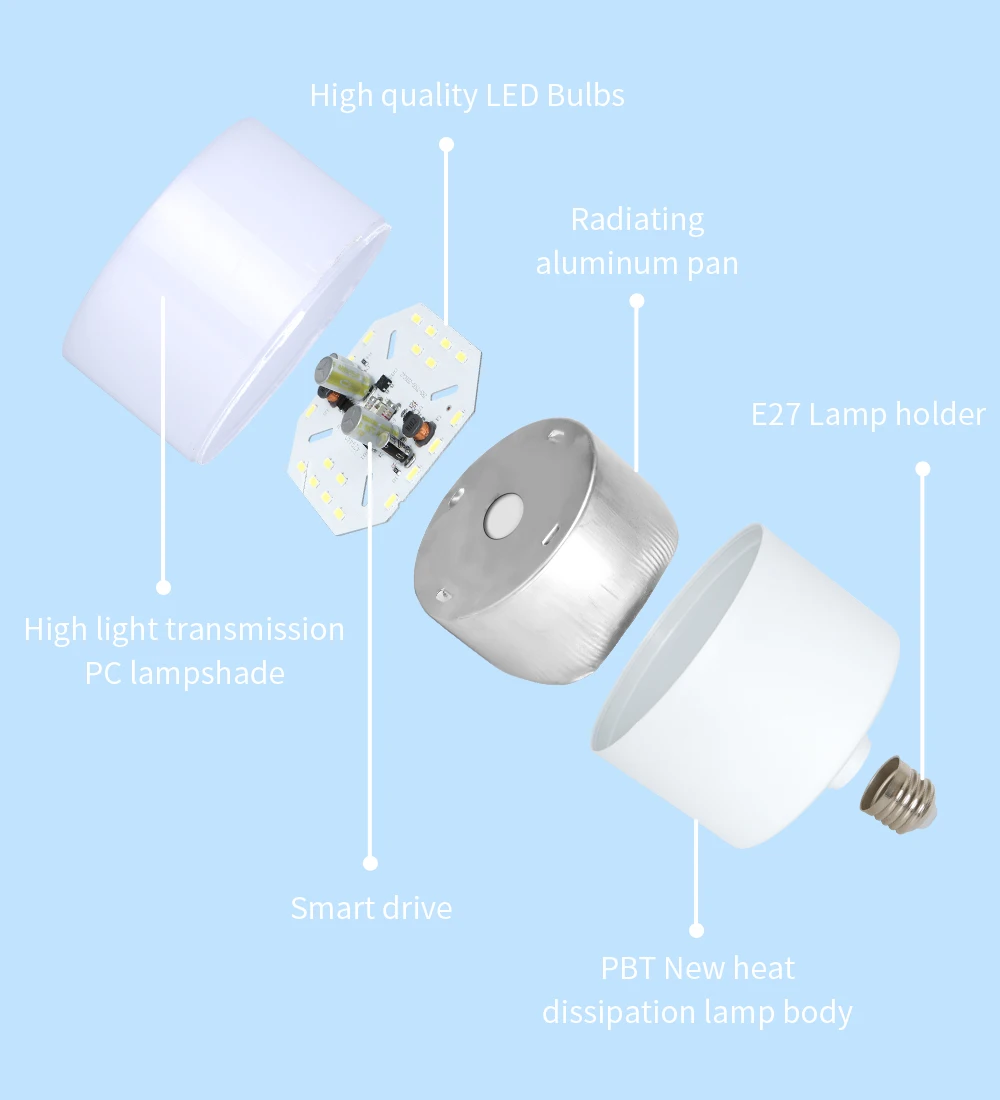 High quality LED Bulbs

Radiating
aluminum pan

E27 Lamp holder

High light transmission
PC lampshade

Smart drive

PBT New heat
dissipation lamp body