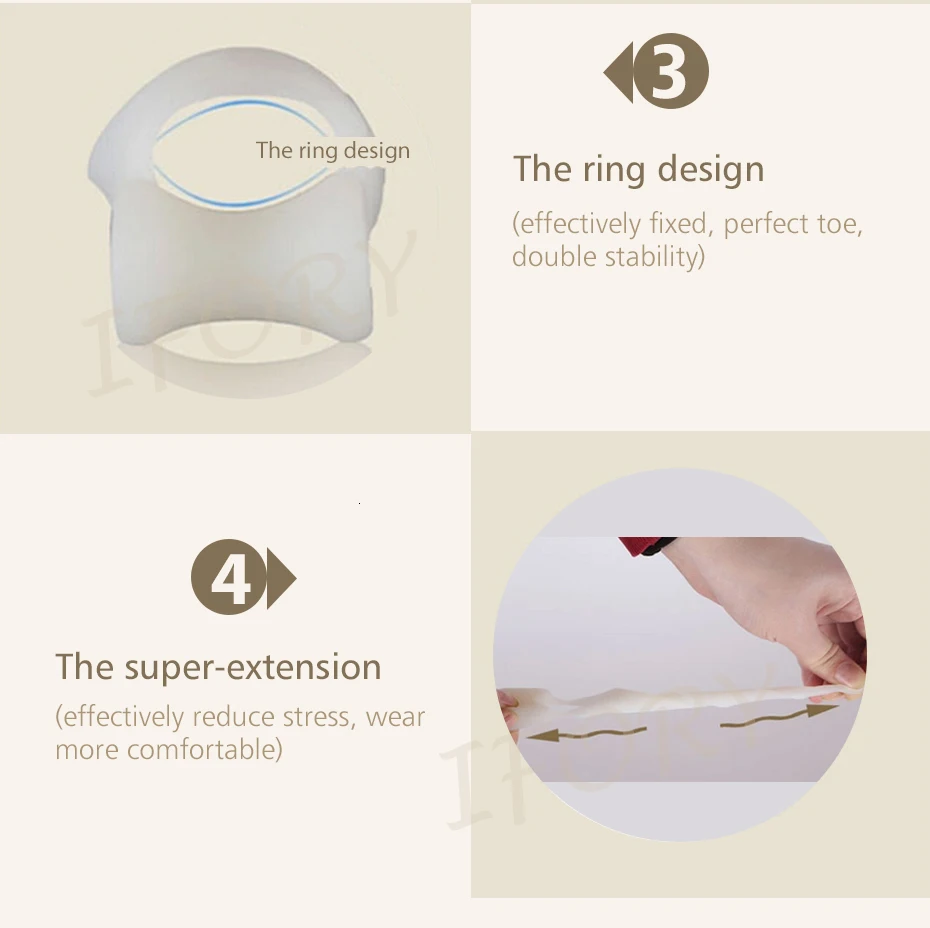 The ring design

IFORY

3

The ring design

(effectively fixed, perfect toe, double stability)

4

The super-extension

(effectively reduce stress, wear more comfortable)

IFORY