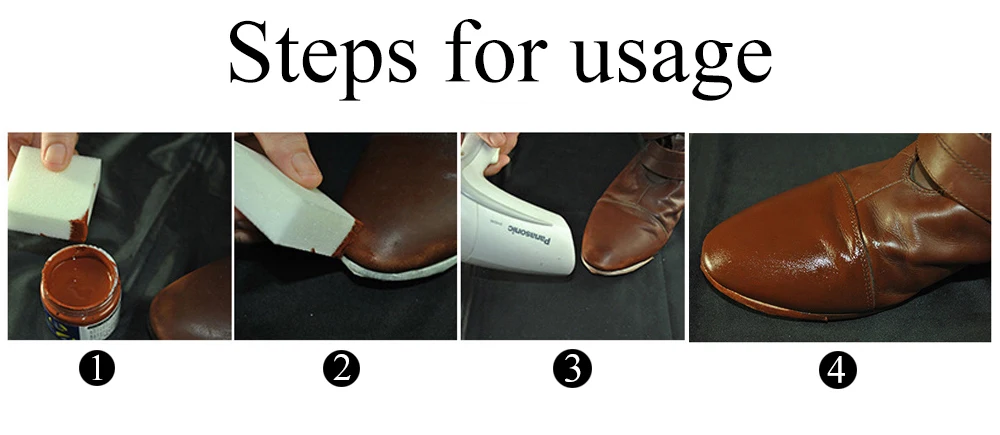 Steps for usage

Panasonic

❶ ❷ ❸ ❹